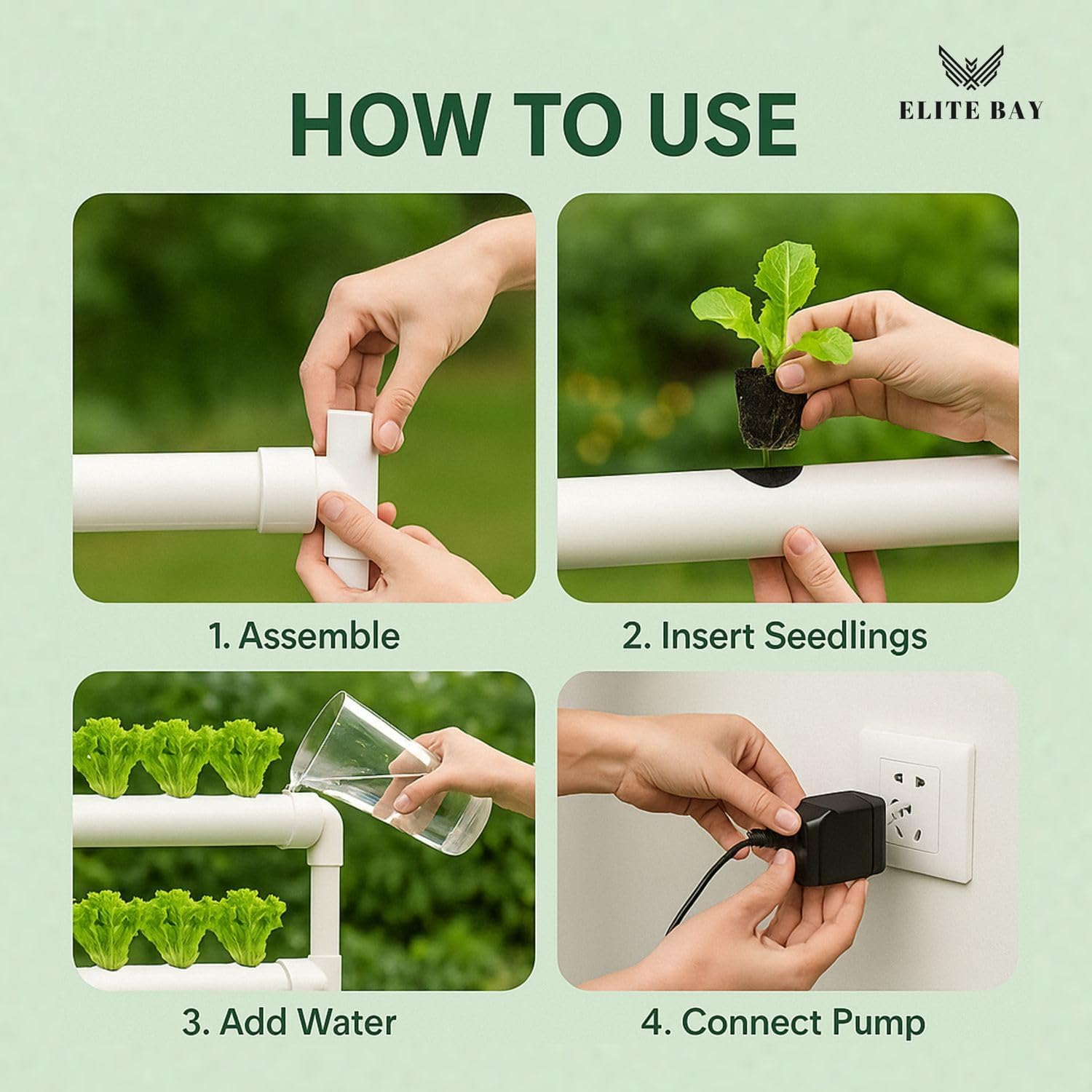 HOW TO USE

ELITE BAY

1. Assemble

2. Insert Seedlings

3. Add Water

4. Connect Pump