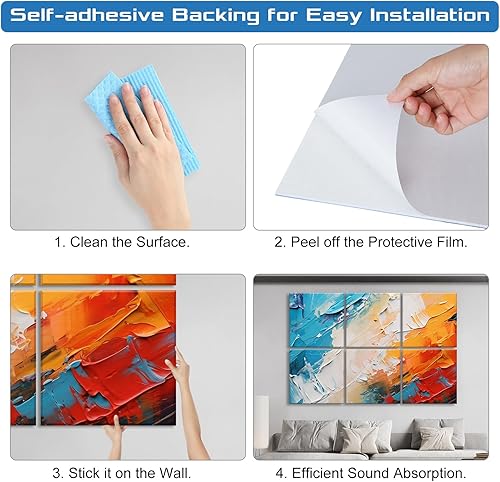 Self-adhesive Backing for Easy Installation

1. Clean the Surface.

2. Peel off the Protective Film.

3. Stick it on the Wall.

4. Efficient Sound Absorption.