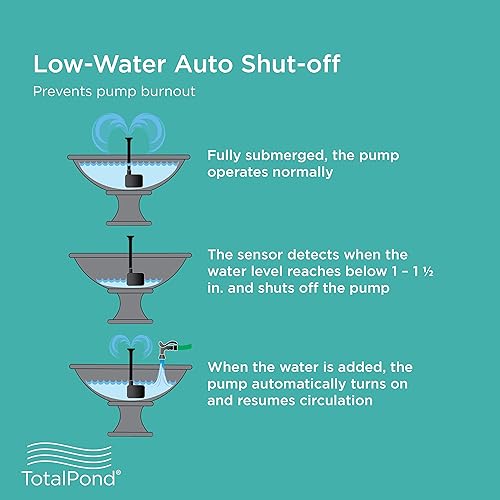 Low-Water Auto Shut-off

Prevents pump burnout

Fully submerged, the pump operates normally

The sensor detects when the water level reaches below 1 – 1 ½ in. and shuts off the pump

When the water is added, the pump automatically turns on and resumes circulation

TotalPond®