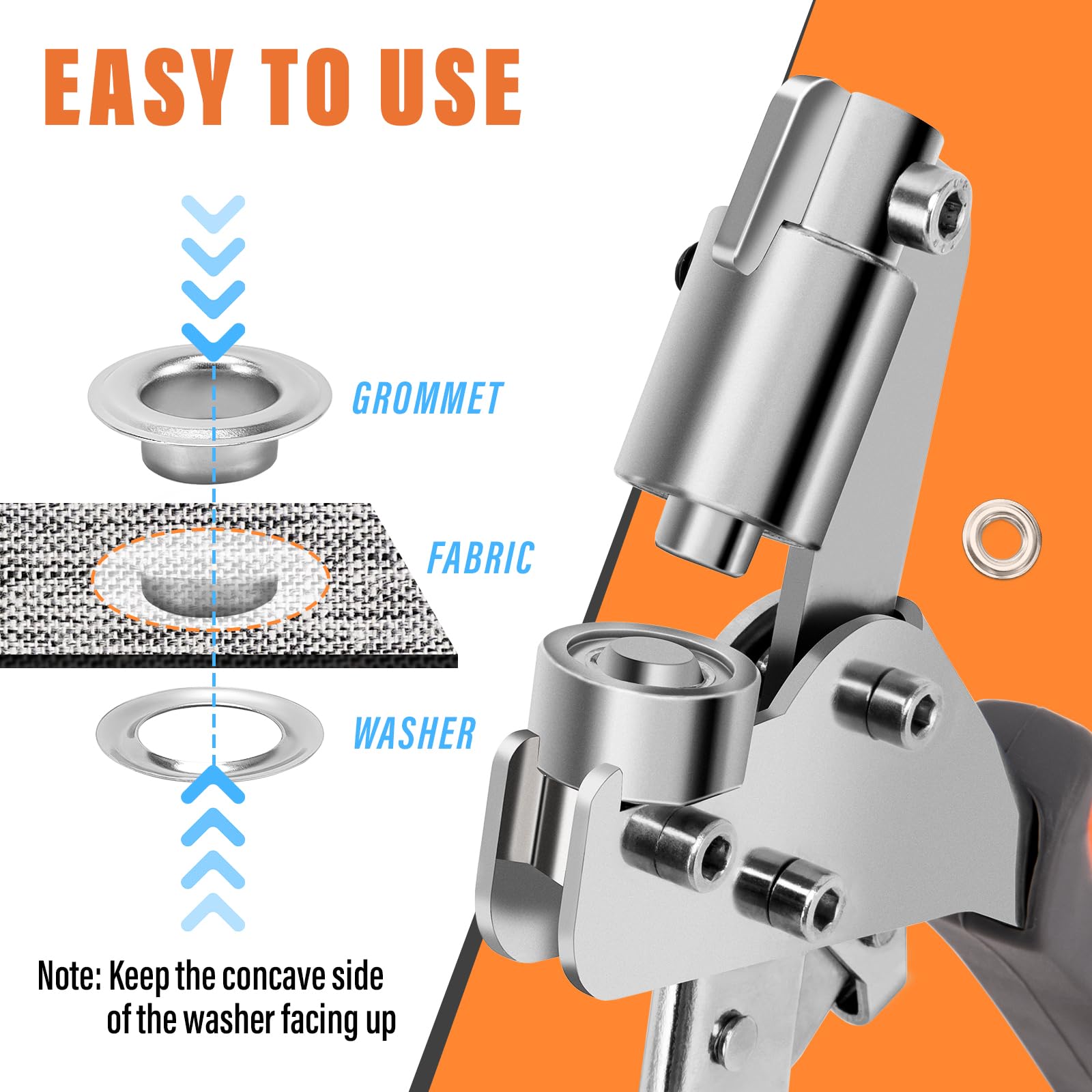 EASY TO USE

GROMMET

FABRIC

WASHER

Note: Keep the concave side of the washer facing up