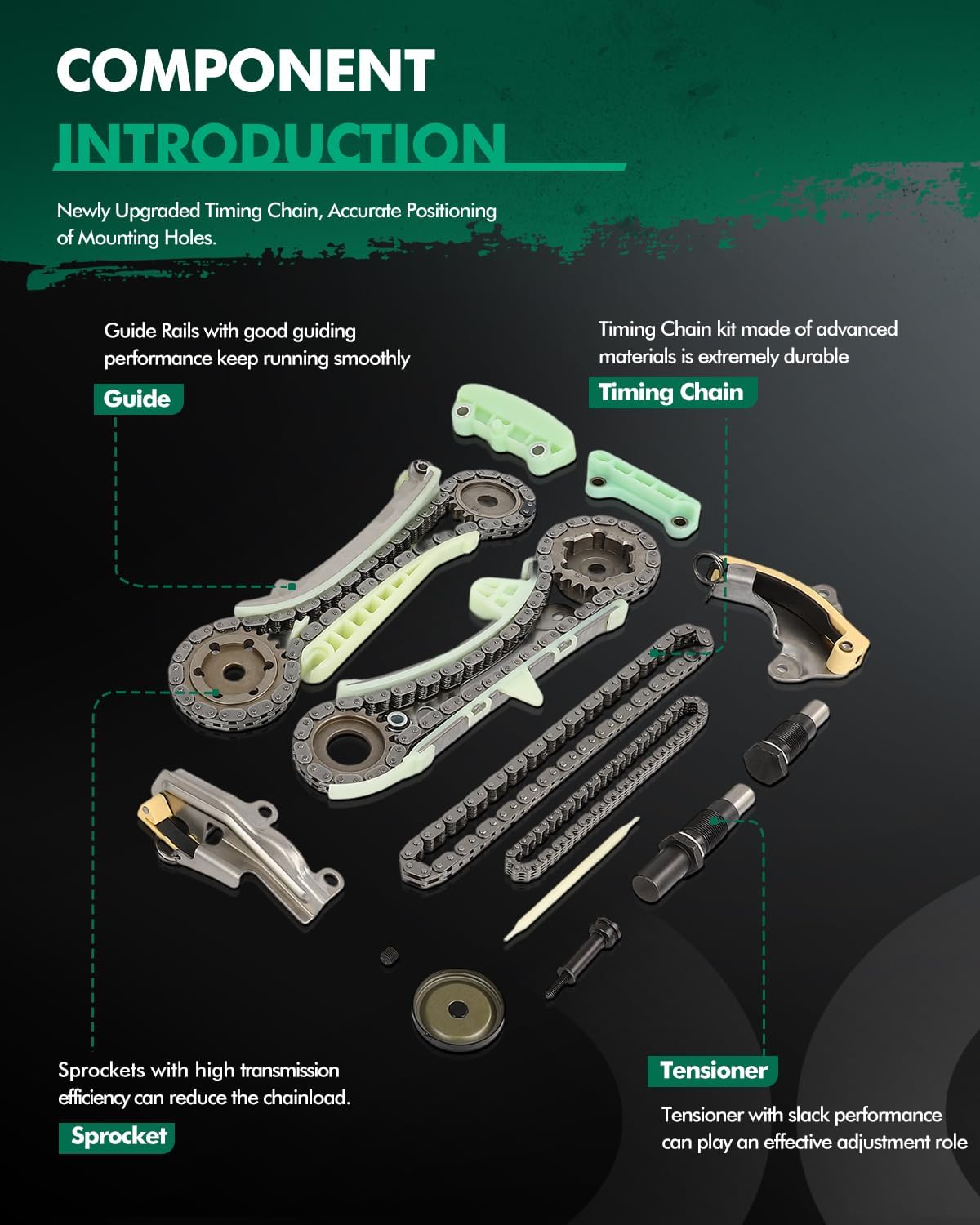 COMPONENT
INTRODUCTION

Newly Upgraded Timing Chain, Accurate Positioning of Mounting Holes.

Guide Rails with good guiding performance keep running smoothly

Guide

Timing Chain kit made of advanced materials is extremely durable

Timing Chain

Sprockets with high transmission efficiency can reduce the chainload.

Sprocket

Tensioner

Tensioner with slack performance can play an effective adjustment role