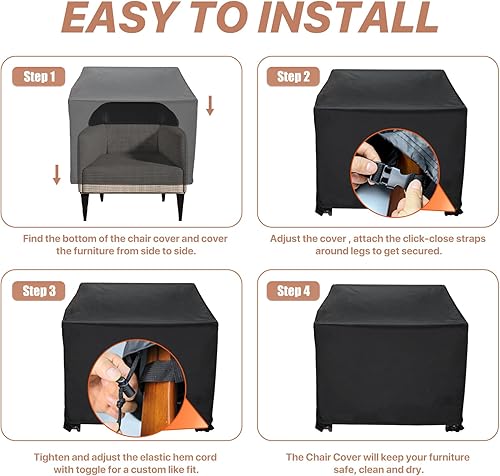 EASY TO INSTALL

Step 1

Find the bottom of the chair cover and cover the furniture from side to side.

Step 2

Adjust the cover , attach the click-close straps around legs to get secured.

Step 3

Tighten and adjust the elastic hem cord with toggle for a custom like fit.

Step 4

The Chair Cover will keep your furniture safe, clean and dry.