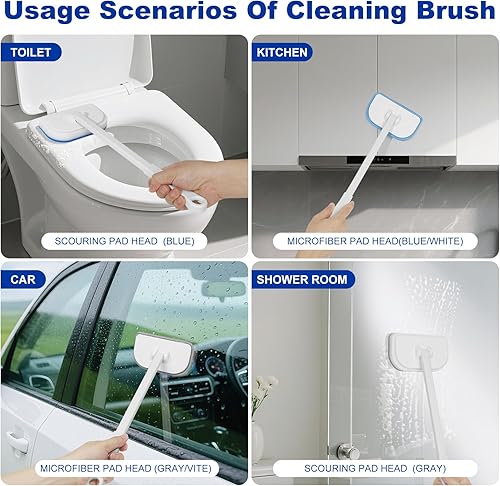 Usage Scenarios Of Cleaning Brush

TOILET

SCOURING PAD HEAD (BLUE)

KITCHEN

MICROFIBER PAD HEAD(BLUE/WHITE)

CAR

MICROFIBER PAD HEAD (GRAY/VITE)

SHOWER ROOM

SCOURING PAD HEAD (GRAY)