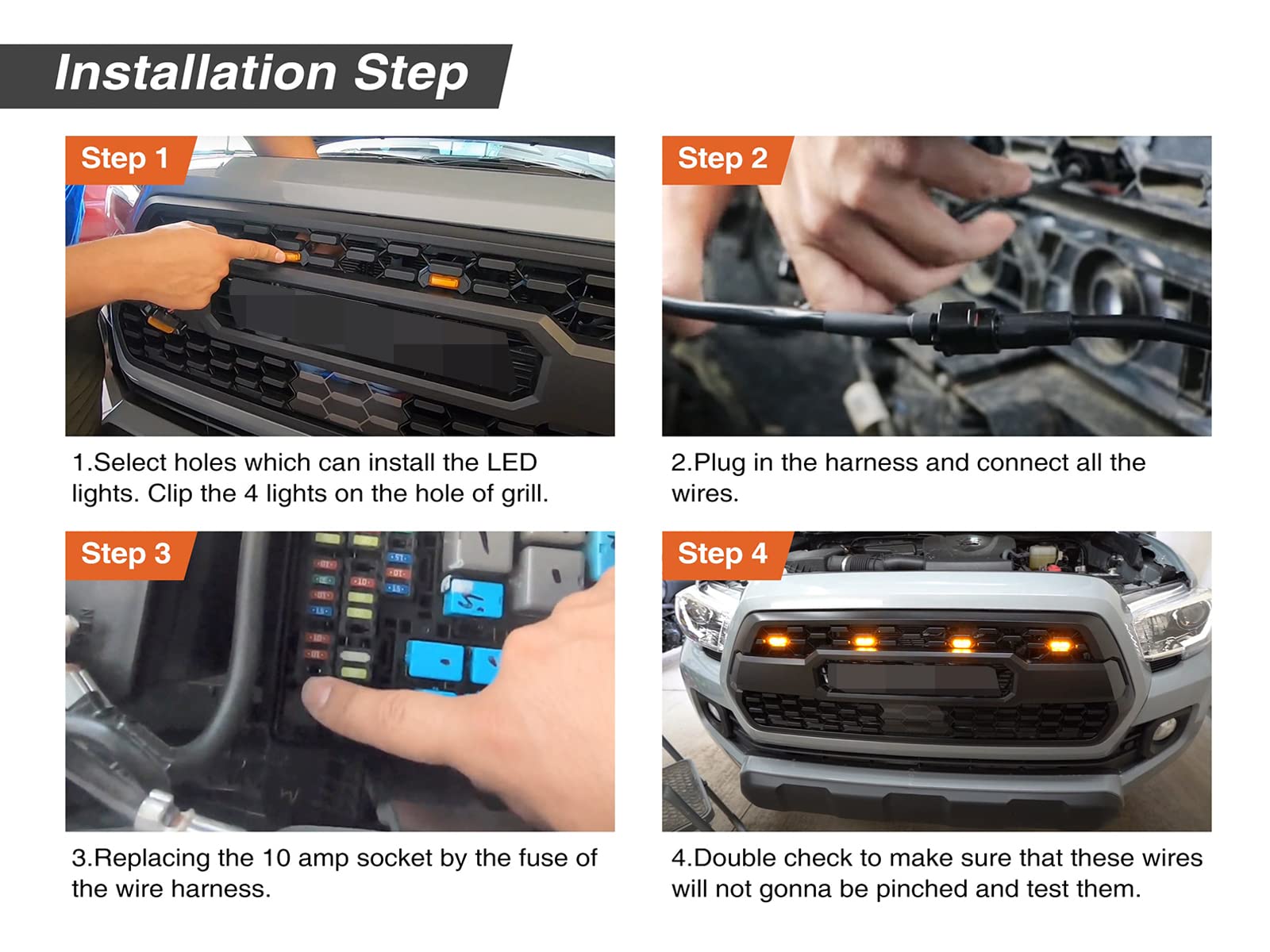 Installation Step

Step 1

1.Select holes which can install the LED lights. Clip the 4 lights on the hole of grill.

Step 2

2.Plug in the harness and connect all the wires.

Step 3

3.Replacing the 10 amp socket by the fuse of the wire harness.

Step 4

4.Double check to make sure that these wires will not gonna be pinched and test them.