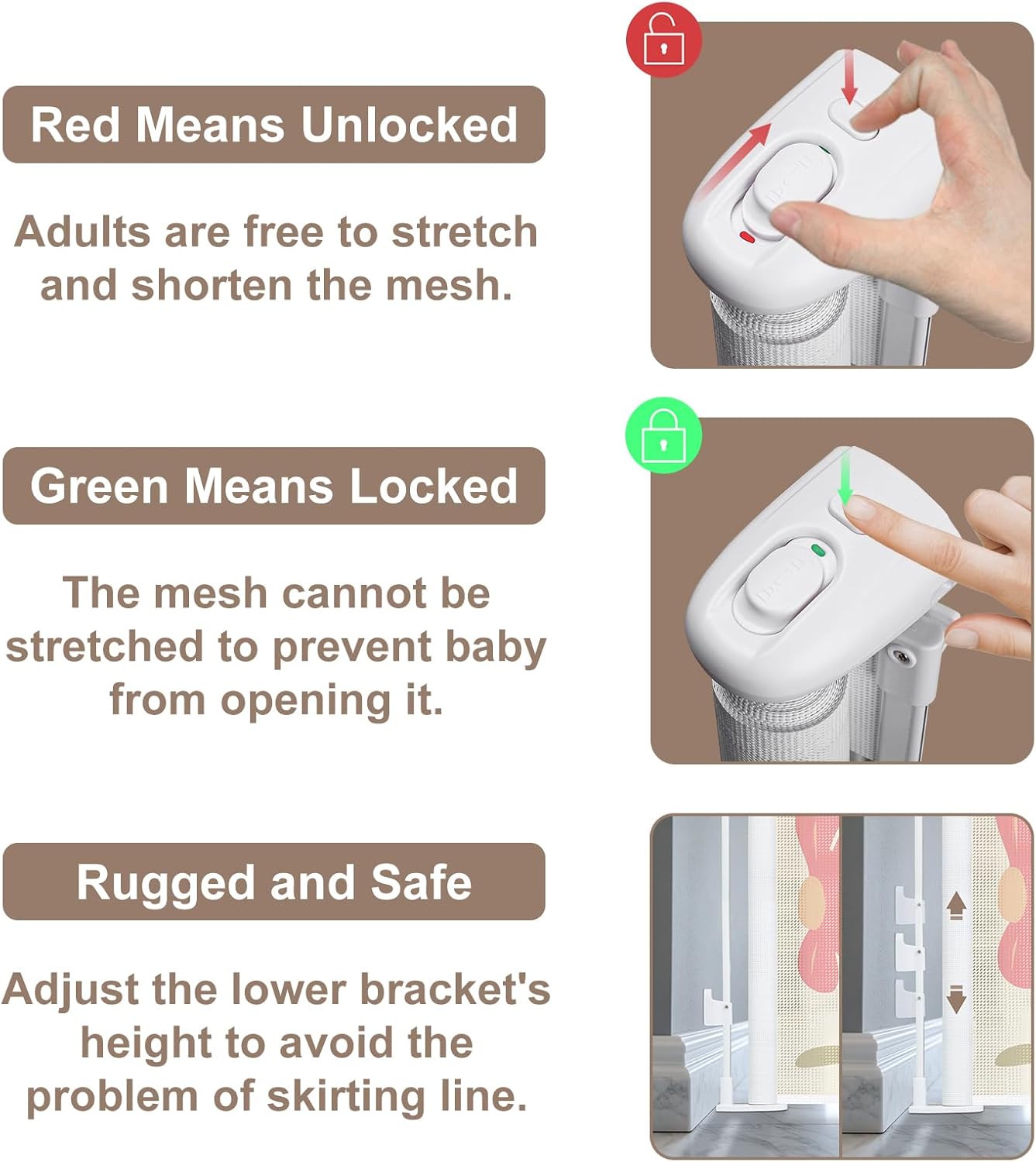 Red Means Unlocked

Adults are free to stretch and shorten the mesh.

Green Means Locked

The mesh cannot be stretched to prevent baby from opening it.

Rugged and Safe

Adjust the lower bracket's height to avoid the problem of skirting line.