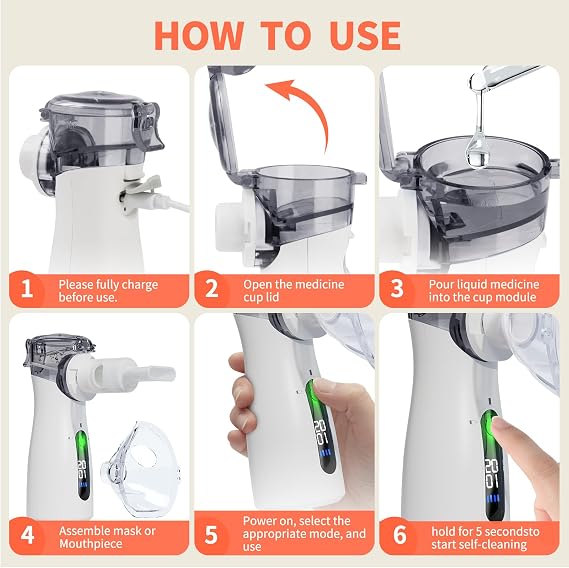 HOW TO USE

1 Please fully charge before use.

2 Open the medicine cup lid

3 Pour liquid medicine into the cup module

4 Assemble mask or Mouthpiece

5 Power on, select the appropriate mode, and use

6 hold for 5 secondsto start self-cleaning