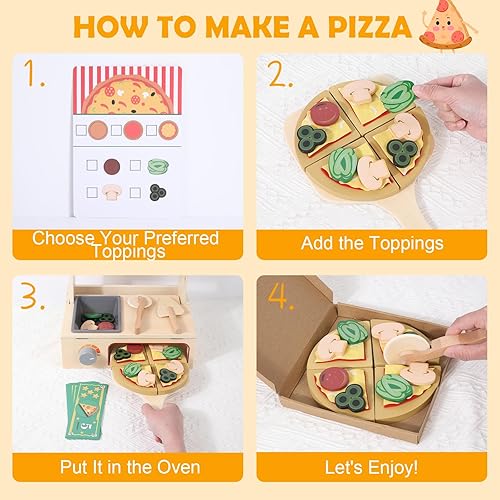 HOW TO MAKE A PIZZA

1.

Choose Your Preferred Toppings

2.

Add the Toppings

3.

Put It in the Oven

4.

Let's Enjoy!