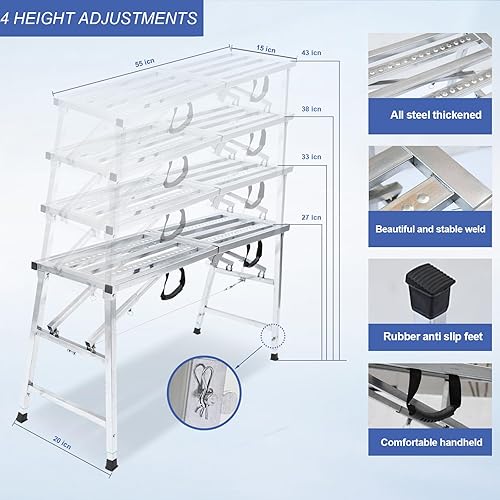 4 HEIGHT ADJUSTMENTS

55 icn
15 icn
43 icn
38 icn
33 icn
27 icn
20 icn

All steel thickened

Beautiful and stable weld

Rubber anti slip feet

Comfortable handheld