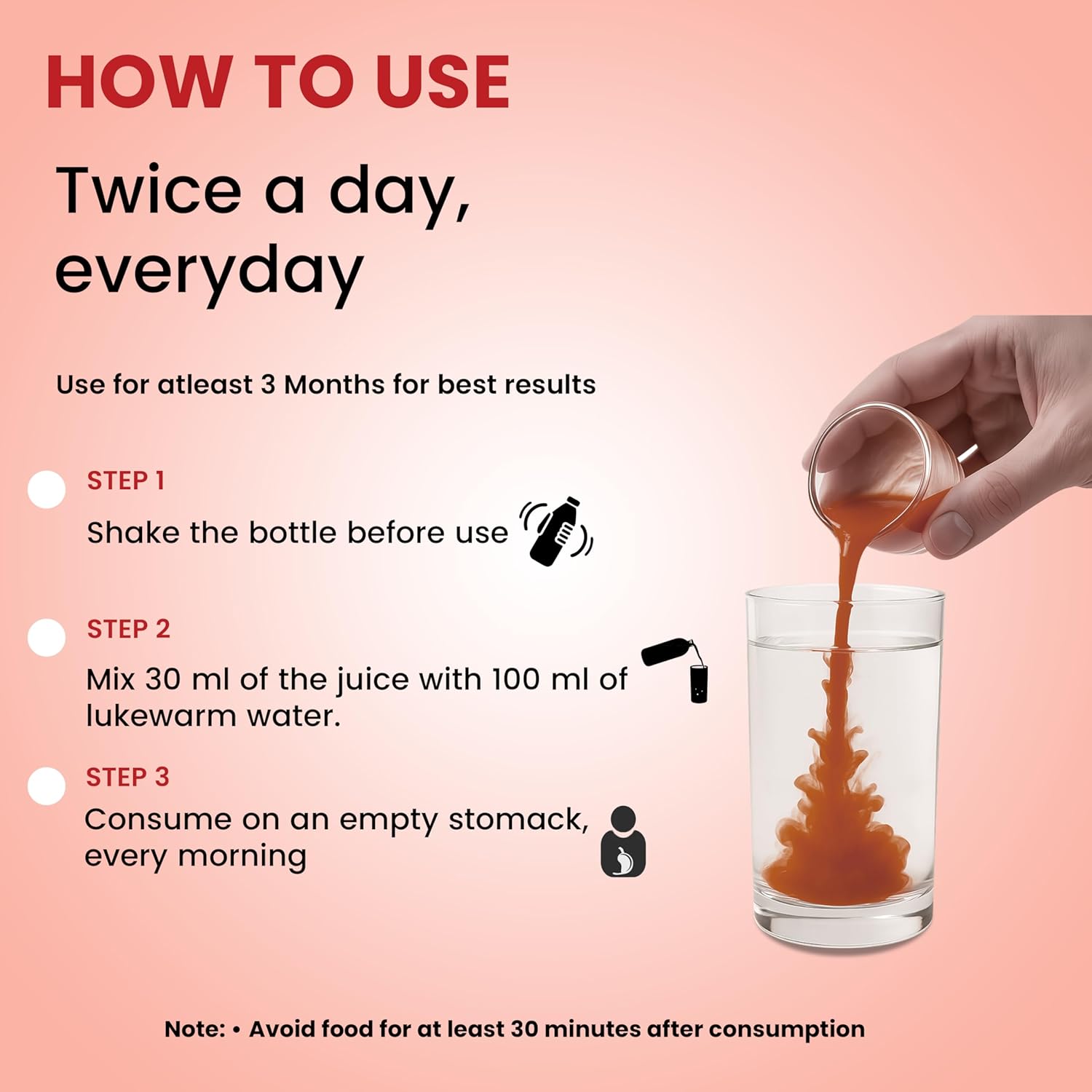 HOW TO USE

Twice a day, everyday

Use for atleast 3 Months for best results

STEP 1
Shake the bottle before use

STEP 2
Mix 30 ml of the juice with 100 ml of lukewarm water.

STEP 3
Consume on an empty stomack, every morning

Note: • Avoid food for at least 30 minutes after consumption