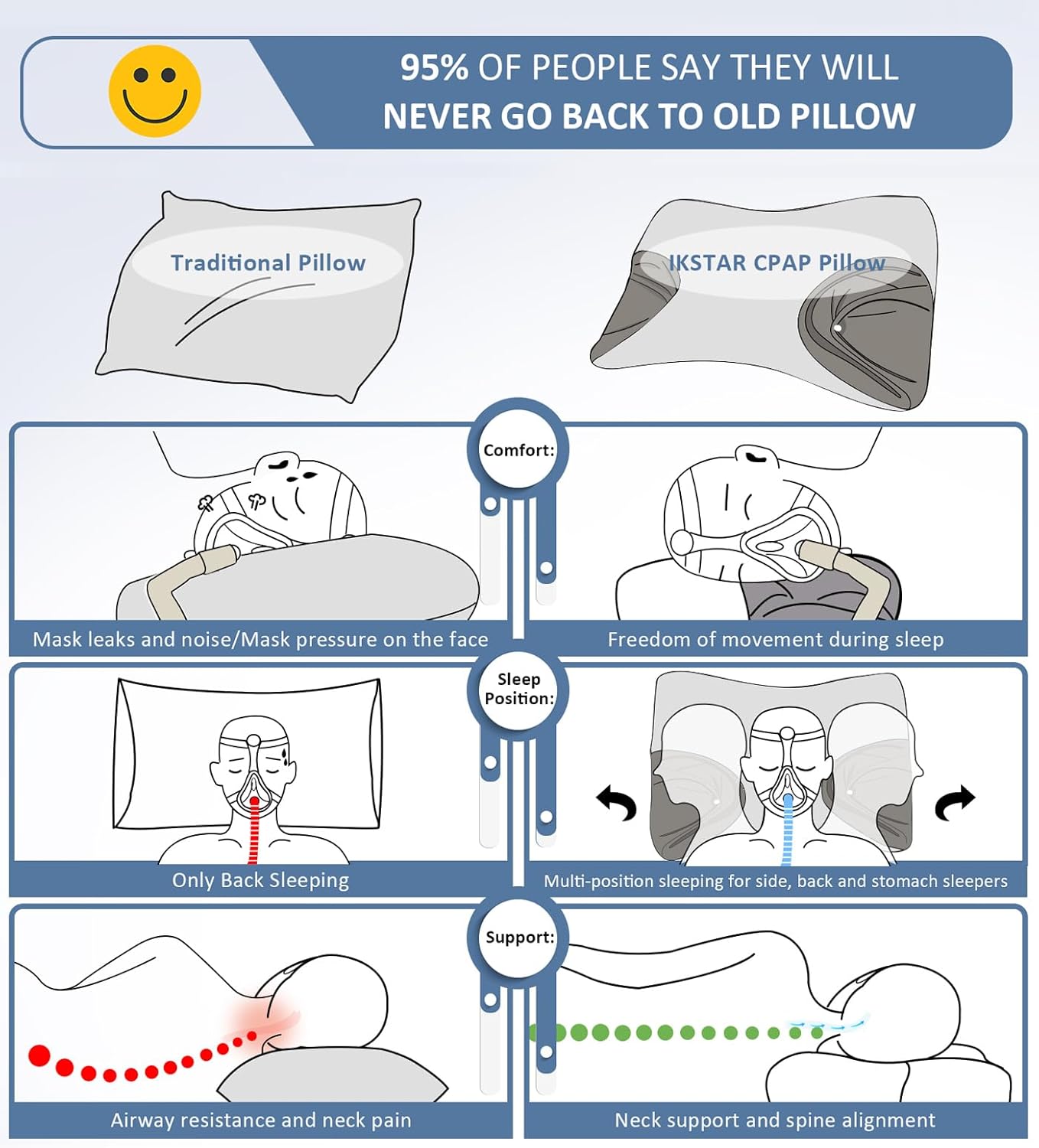 95% OF PEOPLE SAY THEY WILL NEVER GO BACK TO OLD PILLOW

Traditional Pillow

IKSTAR CPAP Pillow

Comfort:

Mask leaks and noise/Mask pressure on the face

Freedom of movement during sleep

Sleep Position:

Only Back Sleeping

Multi-position sleeping for side, back and stomach sleepers

Support:

Airway resistance and neck pain

Neck support and spine alignment