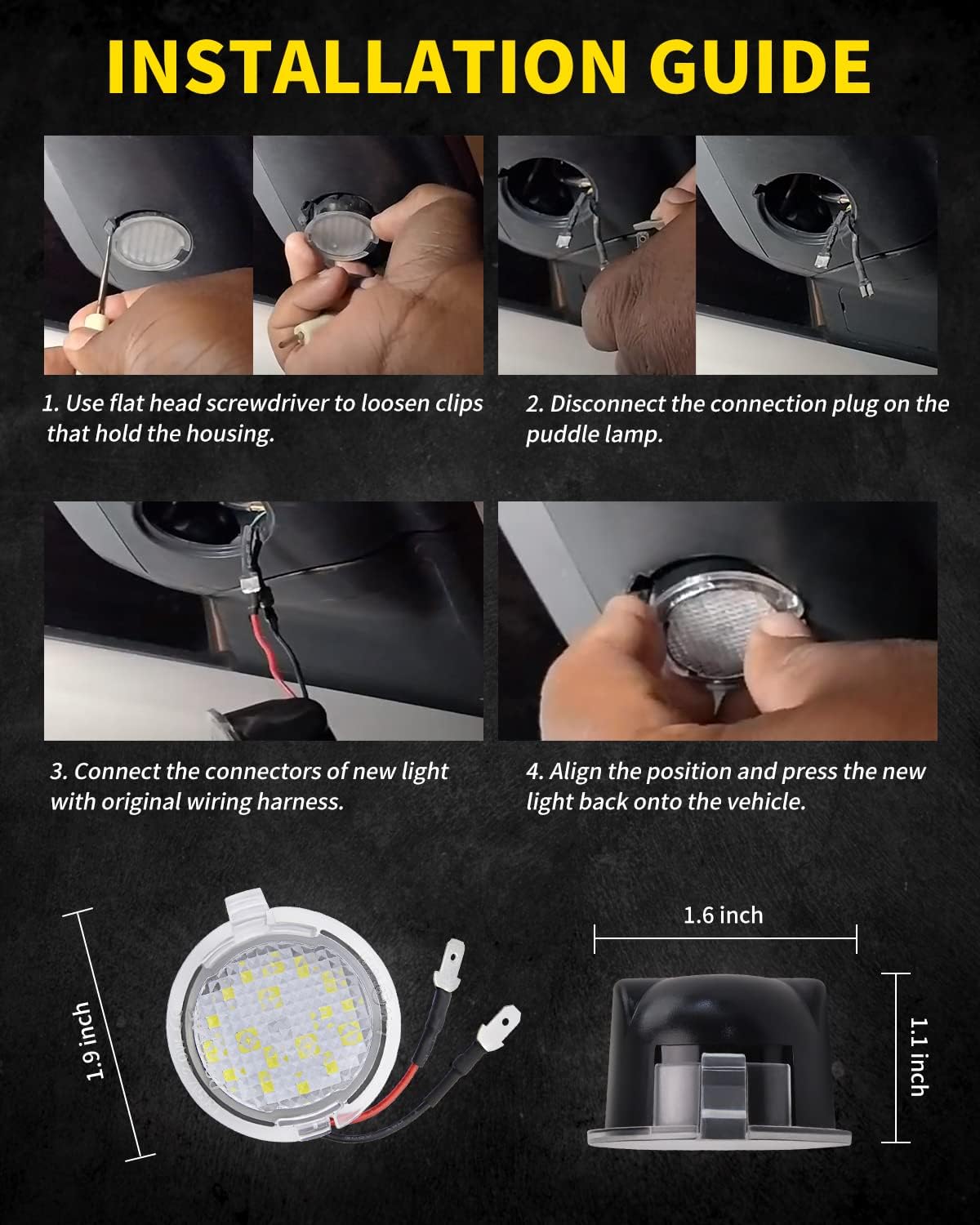 INSTALLATION GUIDE

1. Use flat head screwdriver to loosen clips that hold the housing.

2. Disconnect the connection plug on the puddle lamp.

3. Connect the connectors of new light with original wiring harness.

4. Align the position and press the new light back onto the vehicle.

1.9 inch

1.6 inch

1.1 inch