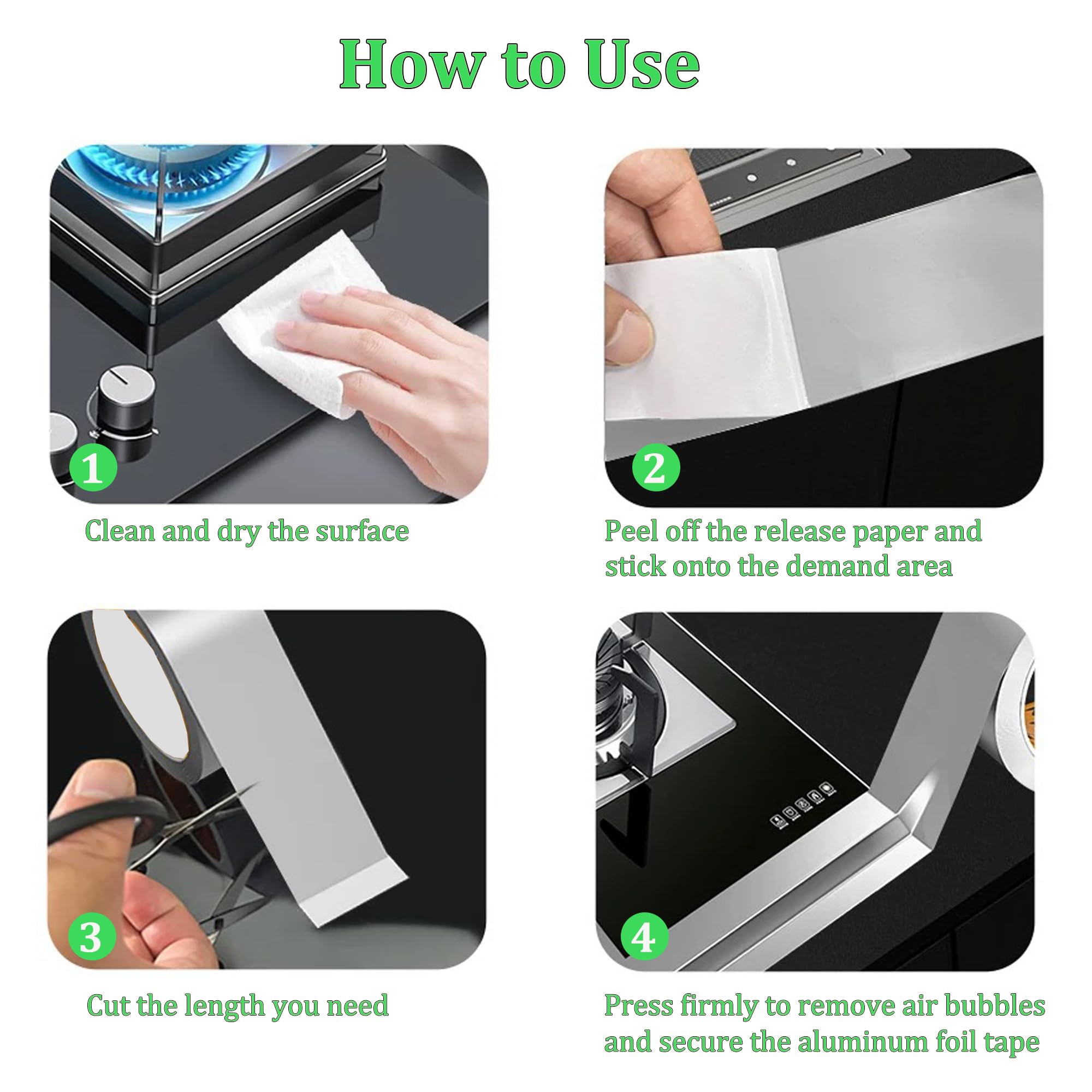 How to Use

1

Clean and dry the surface

2

Peel off the release paper and stick onto the demand area

3

Cut the length you need

4

Press firmly to remove air bubbles and secure the aluminum foil tape