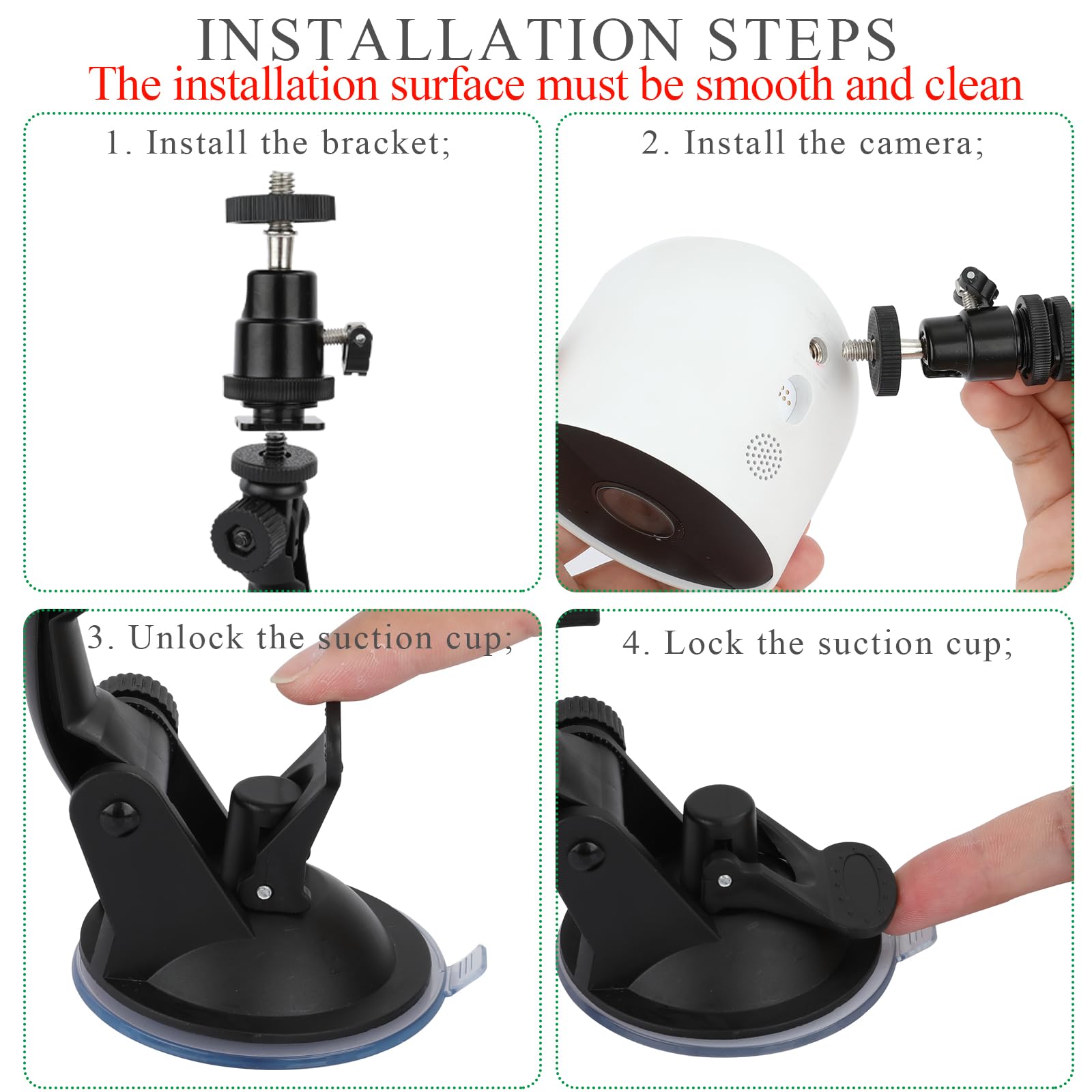 INSTALLATION STEPS
The installation surface must be smooth and clean

1. Install the bracket;

2. Install the camera;

3. Unlock the suction cup;

4. Lock the suction cup;