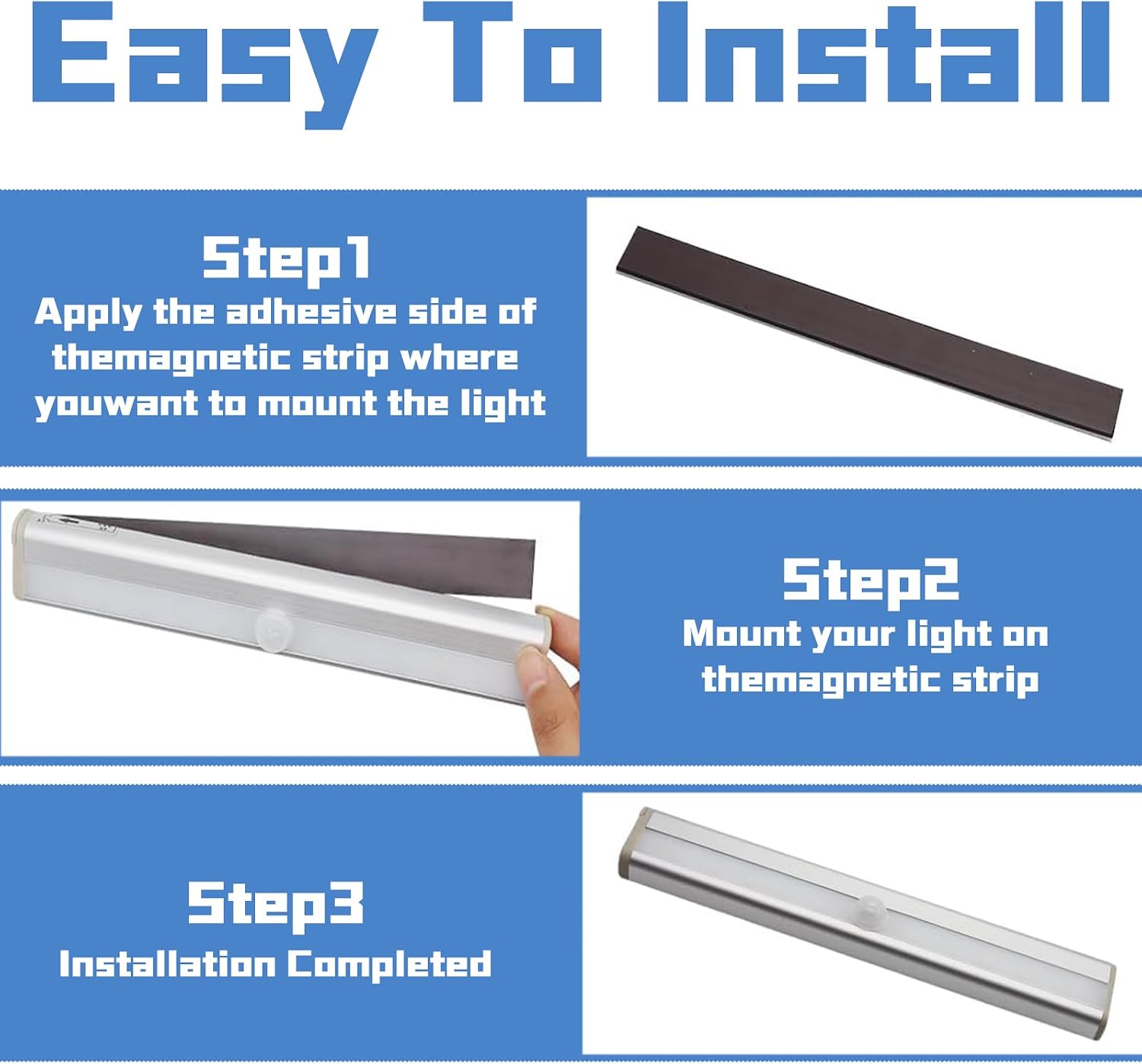 Easy To Install

Step1

Apply the adhesive side of themagnetic strip where youwant to mount the light

Step2

Mount your light on themagnetic strip

Step3

Installation Completed