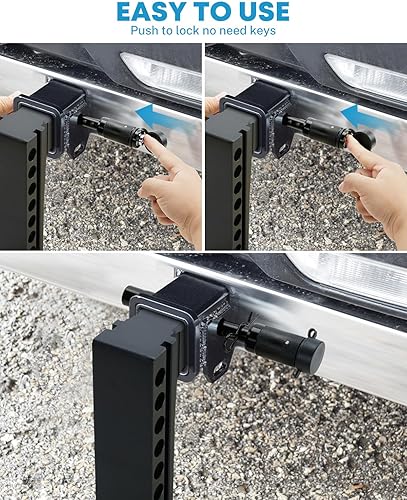 EASY TO USE
Push to lock no need keys