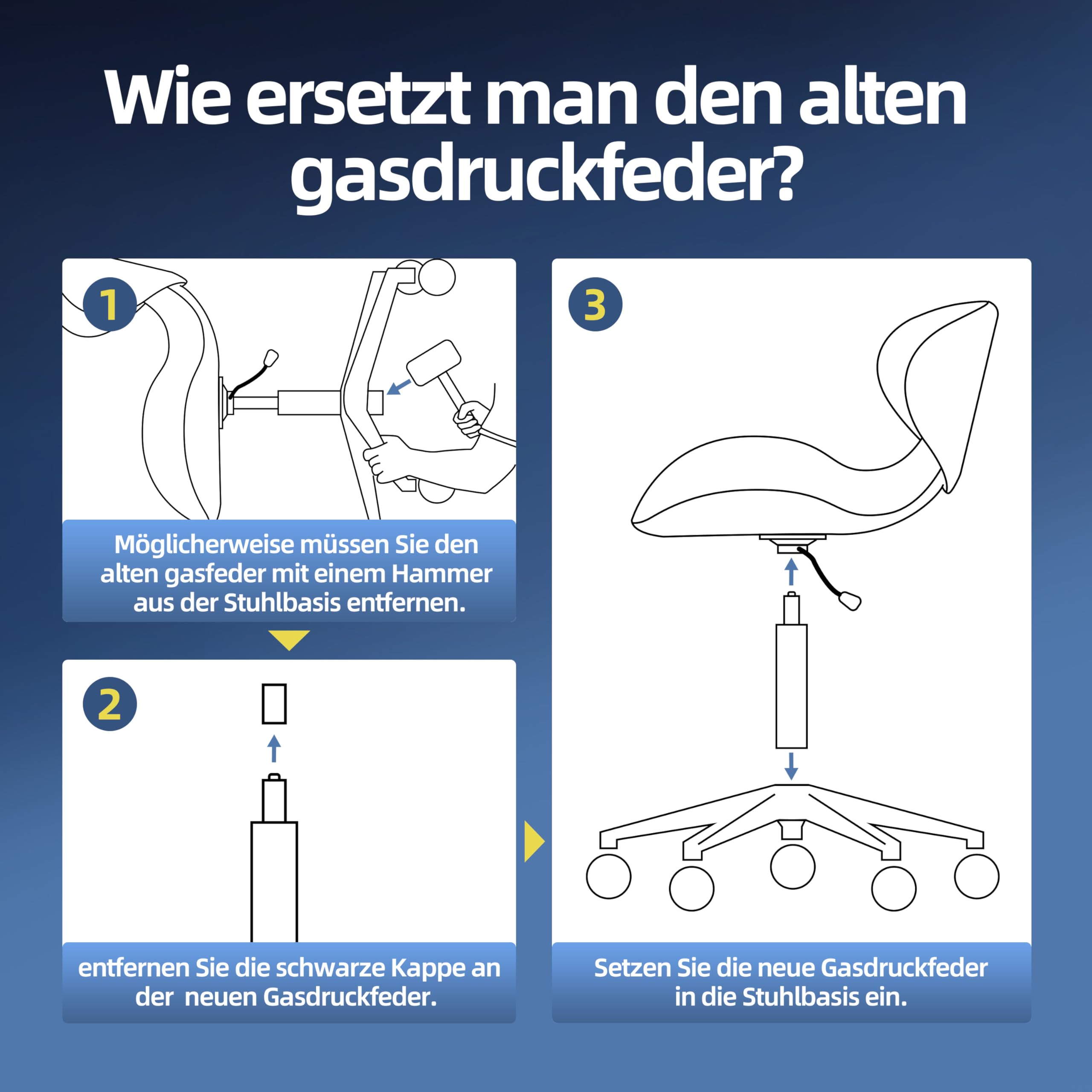 Wie ersetzt man den alten gasdruckfeder?

1

Möglicherweise müssen Sie den alten gasfeder mit einem Hammer aus der Stuhlbasis entfernen.

2

entfernen Sie die schwarze Kappe an der neuen Gasdruckfeder.

3

Setzen Sie die neue Gasdruckfeder in die Stuhlbasis ein.