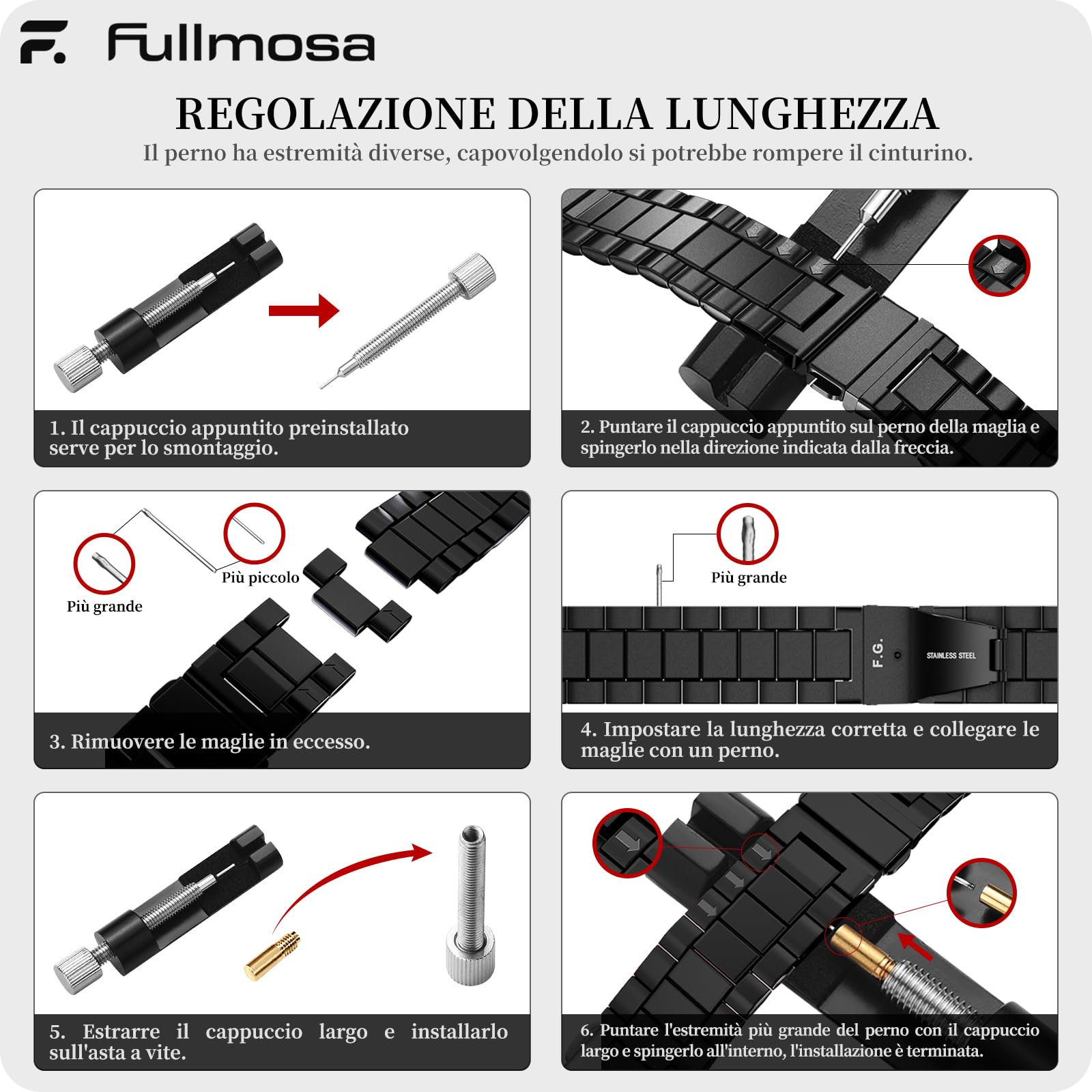 F. Fullmosa

REGOLAZIONE DELLA LUNGHEZZA

Il perno ha estremità diverse, capovolgendolo si potrebbe rompere il cinturino.

1. Il cappuccio appuntito preinstallato serve per lo smontaggio.

2. Puntare il cappuccio appuntito sul perno della maglia e spingerlo nella direzione indicata dalla freccia.

Più grande

Più piccolo

3. Rimuovere le maglie in eccesso.

Più grande

F.G.

STAINLESS STEEL

4. Impostare la lunghezza corretta e collegare le maglie con un perno.

5. Estrarre il cappuccio largo e installarlo sull'asta a vite.

6. Puntare l'estremità più grande del perno con il cappuccio largo e spingerlo all'interno, l'installazione è terminata.