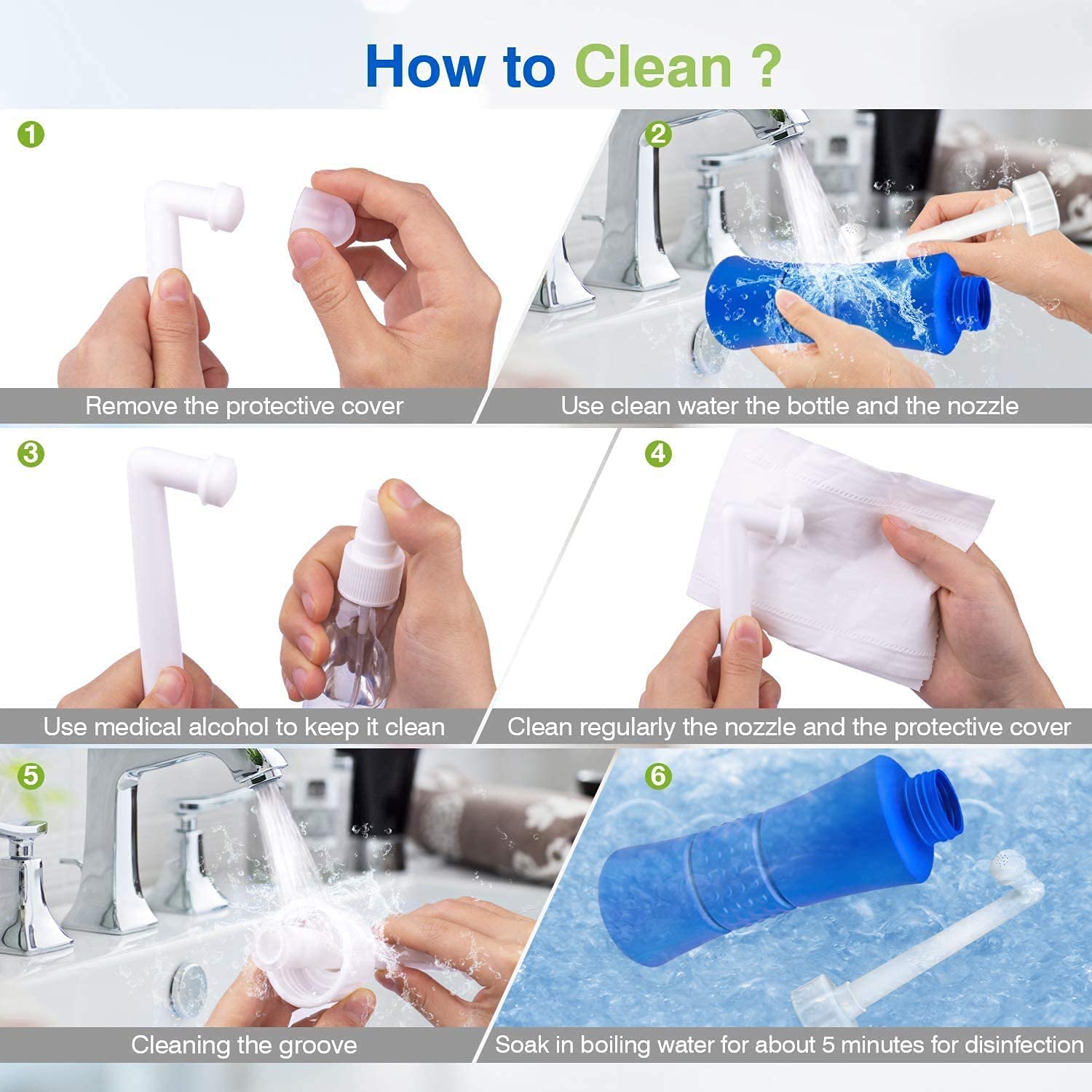 How to Clean ?

1

Remove the protective cover

2

Use clean water the bottle and the nozzle

3

Use medical alcohol to keep it clean

4

Clean regularly the nozzle and the protective cover

5

Cleaning the groove

6

Soak in boiling water for about 5 minutes for disinfection