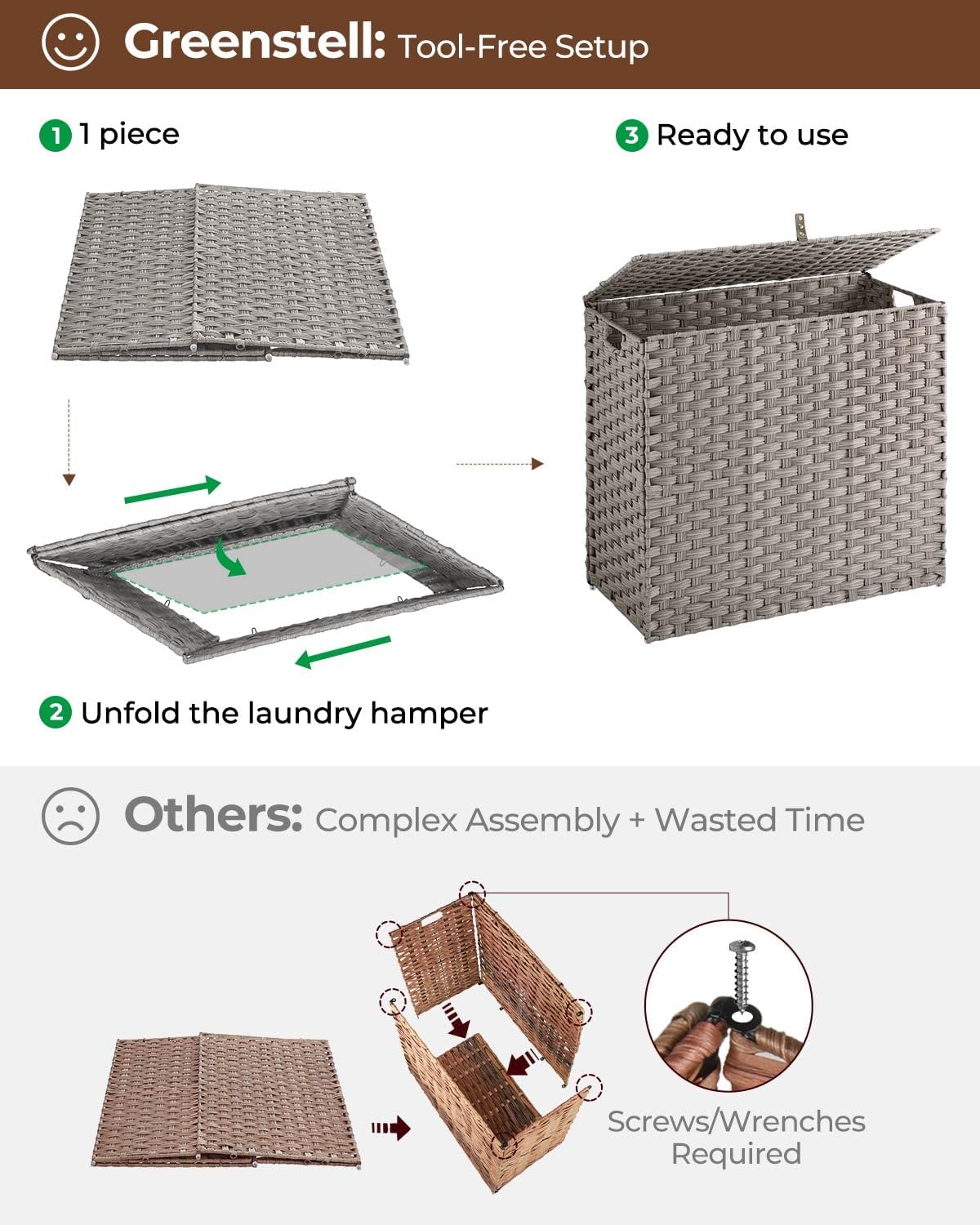 Greenstell: Tool-Free Setup

1 1 piece

3 Ready to use

2 Unfold the laundry hamper

Others: Complex Assembly + Wasted Time

Screws/Wrenches Required