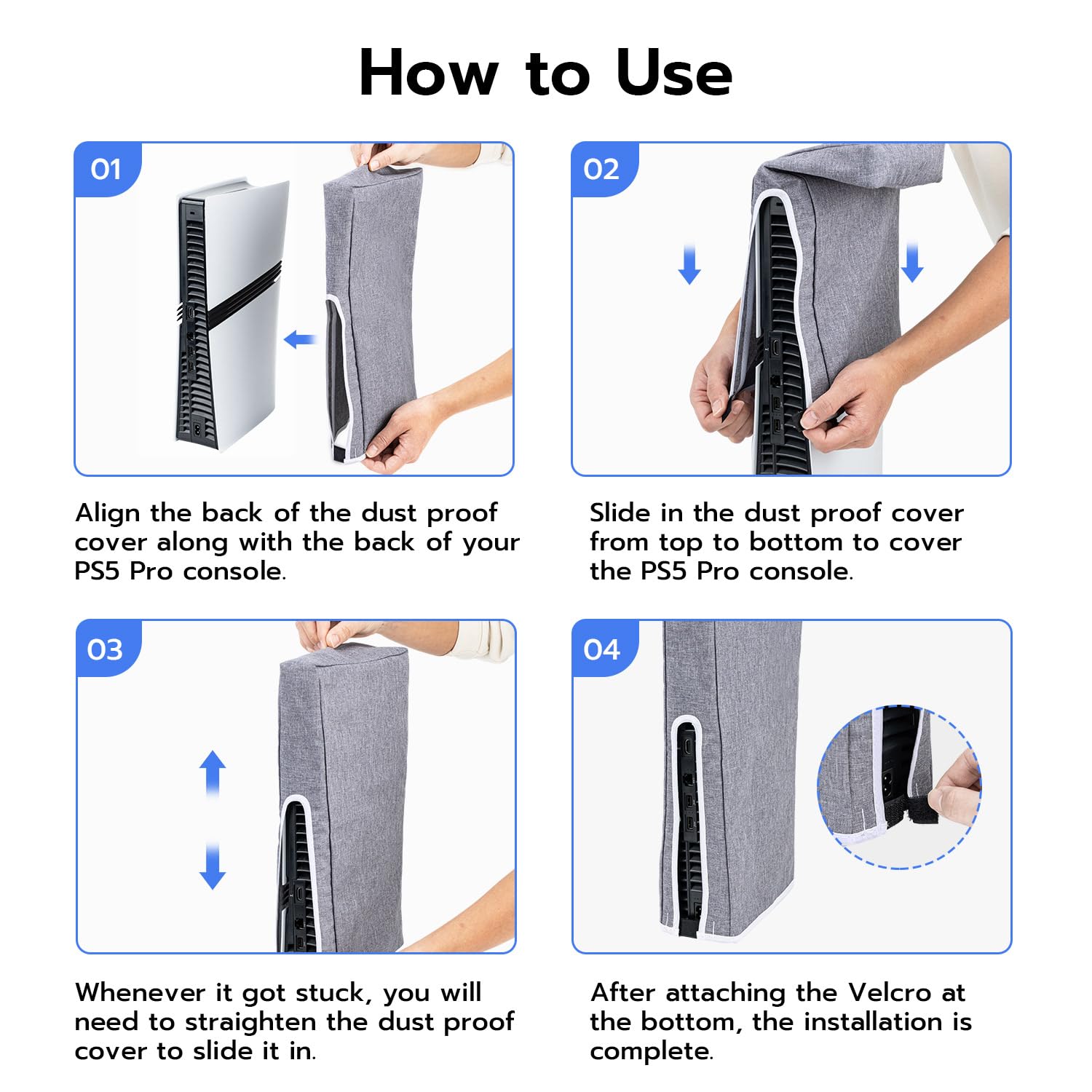 How to Use

01

Align the back of the dust proof cover along with the back of your PS5 Pro console.

02

Slide in the dust proof cover from top to bottom to cover the PS5 Pro console.

03

Whenever it got stuck, you will need to straighten the dust proof cover to slide it in.

04

After attaching the Velcro at the bottom, the installation is complete.