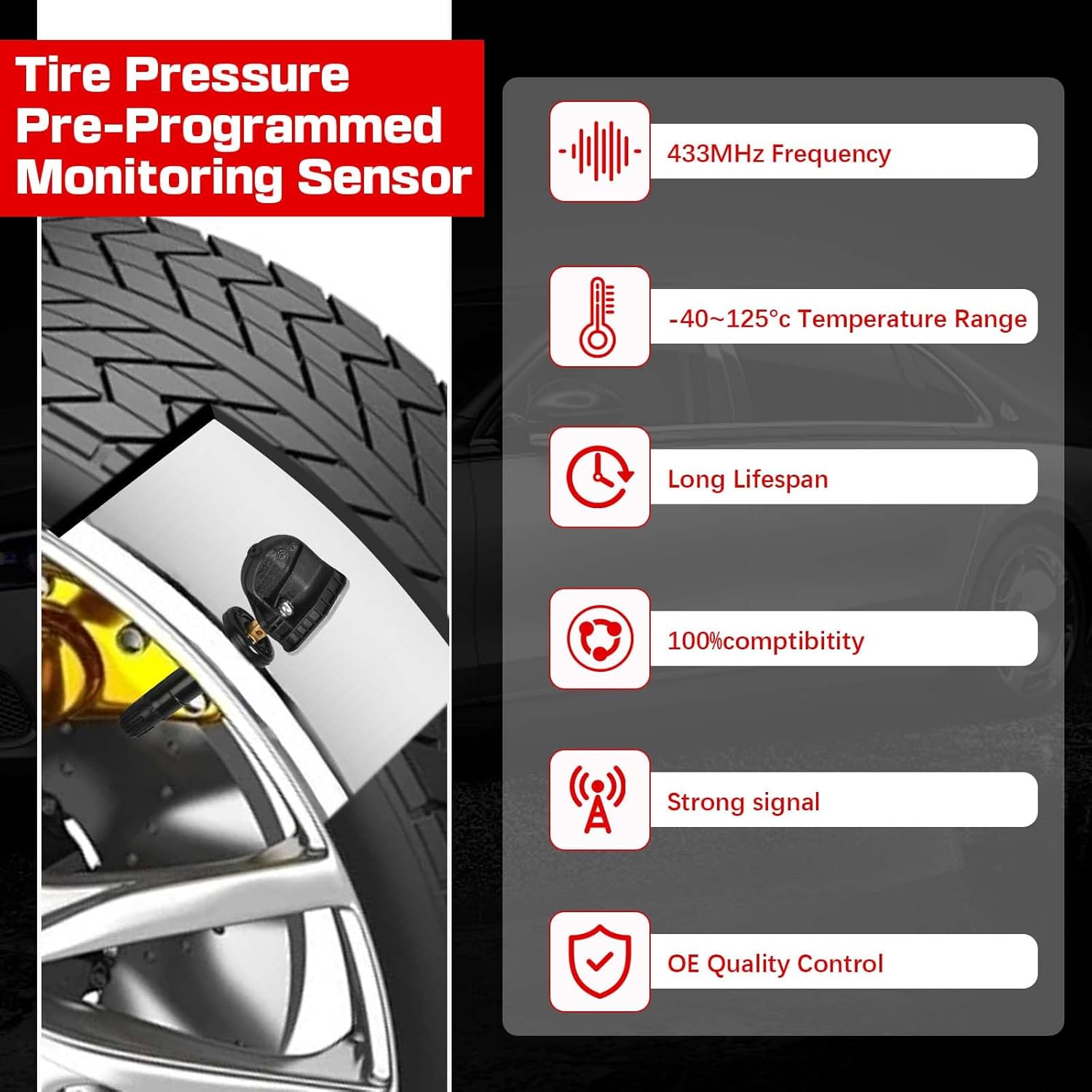 Tire Pressure Pre-Programmed Monitoring Sensor

433MHz Frequency

-40~125°c Temperature Range

Long Lifespan

100%comptibitity

Strong signal

OE Quality Control