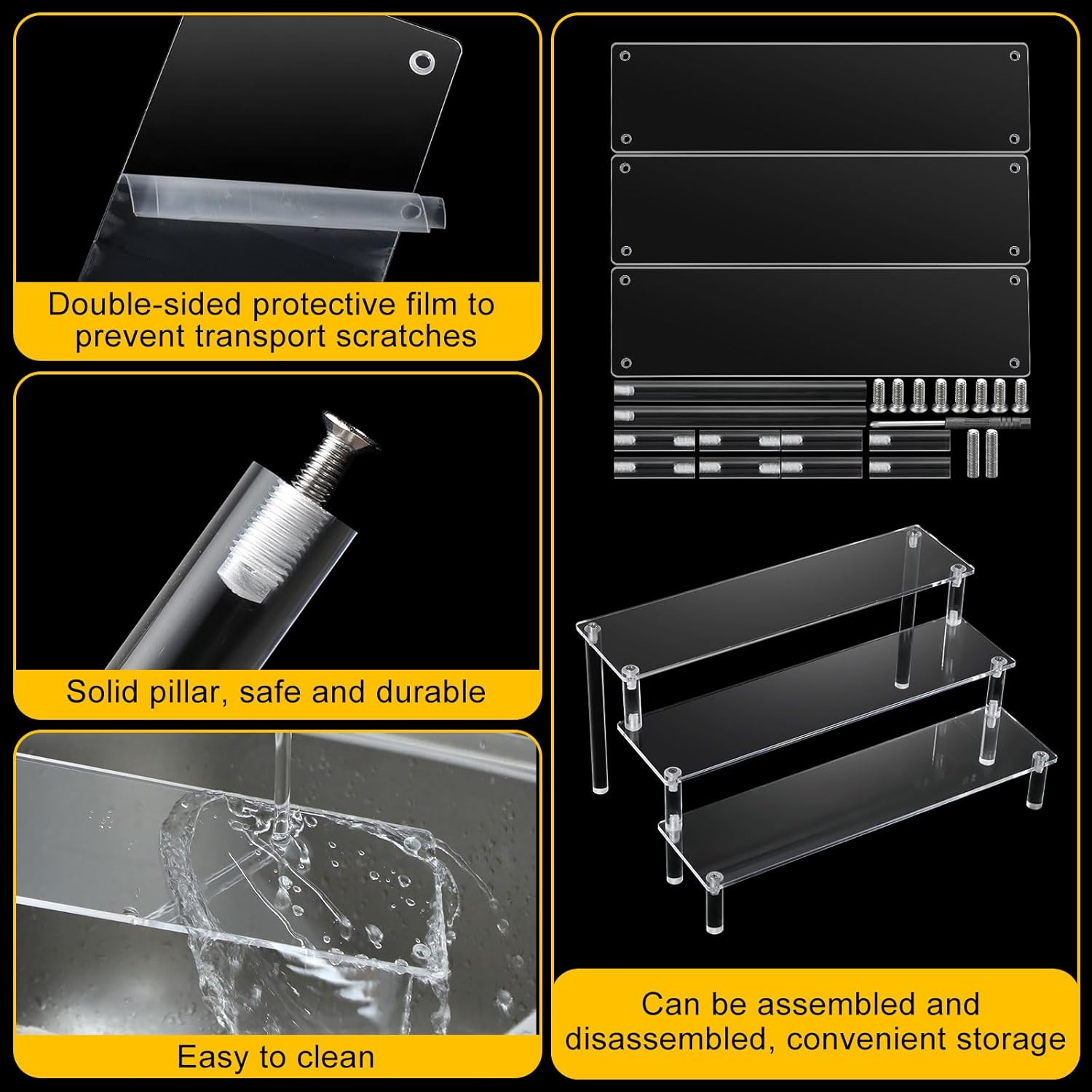 Double-sided protective film to prevent transport scratches

Solid pillar, safe and durable

Easy to clean

Can be assembled and disassembled, convenient storage