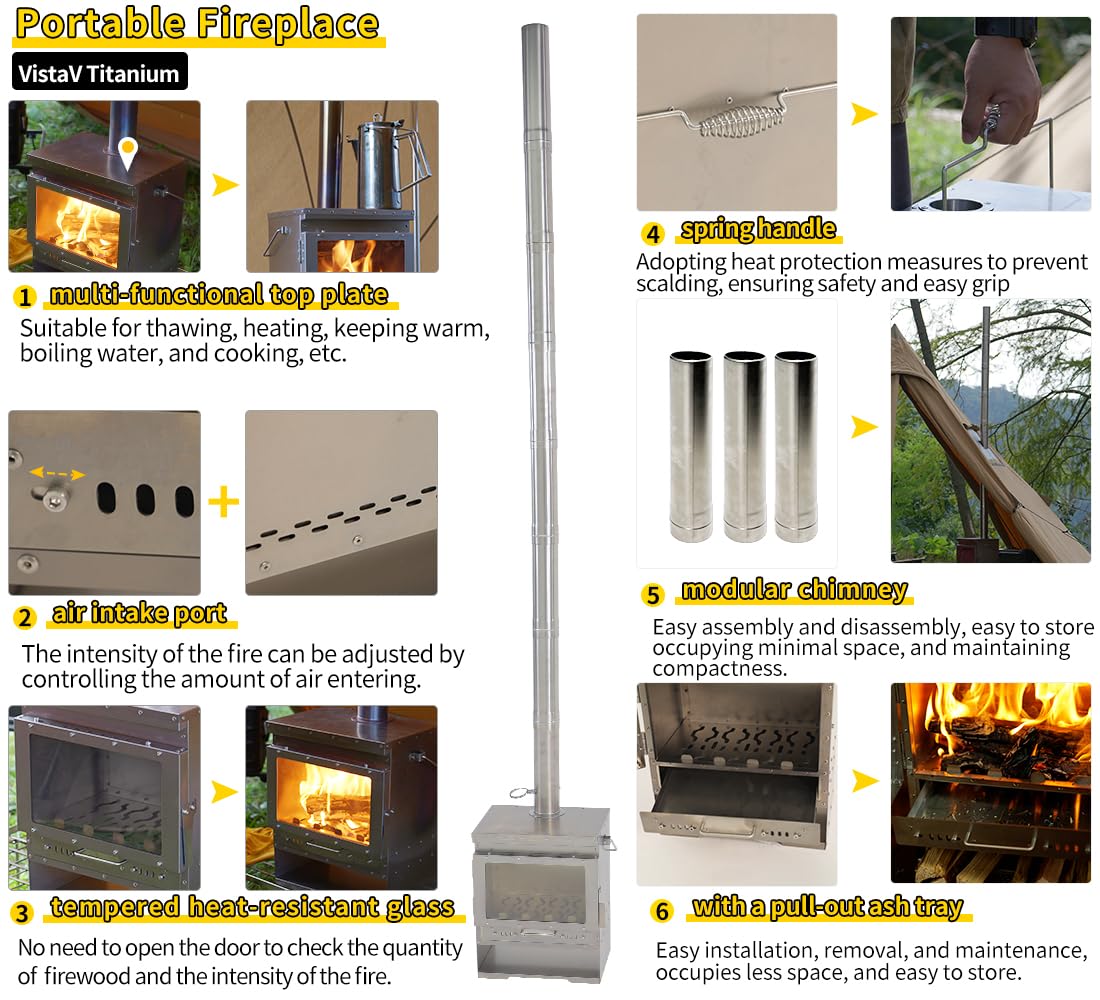 Portable Fireplace

VistaV Titanium

1 multi-functional top plate

Suitable for thawing, heating, keeping warm, boiling water, and cooking, etc.

2 air intake port

The intensity of the fire can be adjusted by controlling the amount of air entering.

3 tempered heat-resistant glass

No need to open the door to check the quantity of firewood and the intensity of the fire.

4 spring handle

Adopting heat protection measures to prevent scalding, ensuring safety and easy grip

5 modular chimney

Easy assembly and disassembly, easy to store occupying minimal space, and maintaining compactness.

6 with a pull-out ash tray

Easy installation, removal, and maintenance, occupies less space, and easy to store.