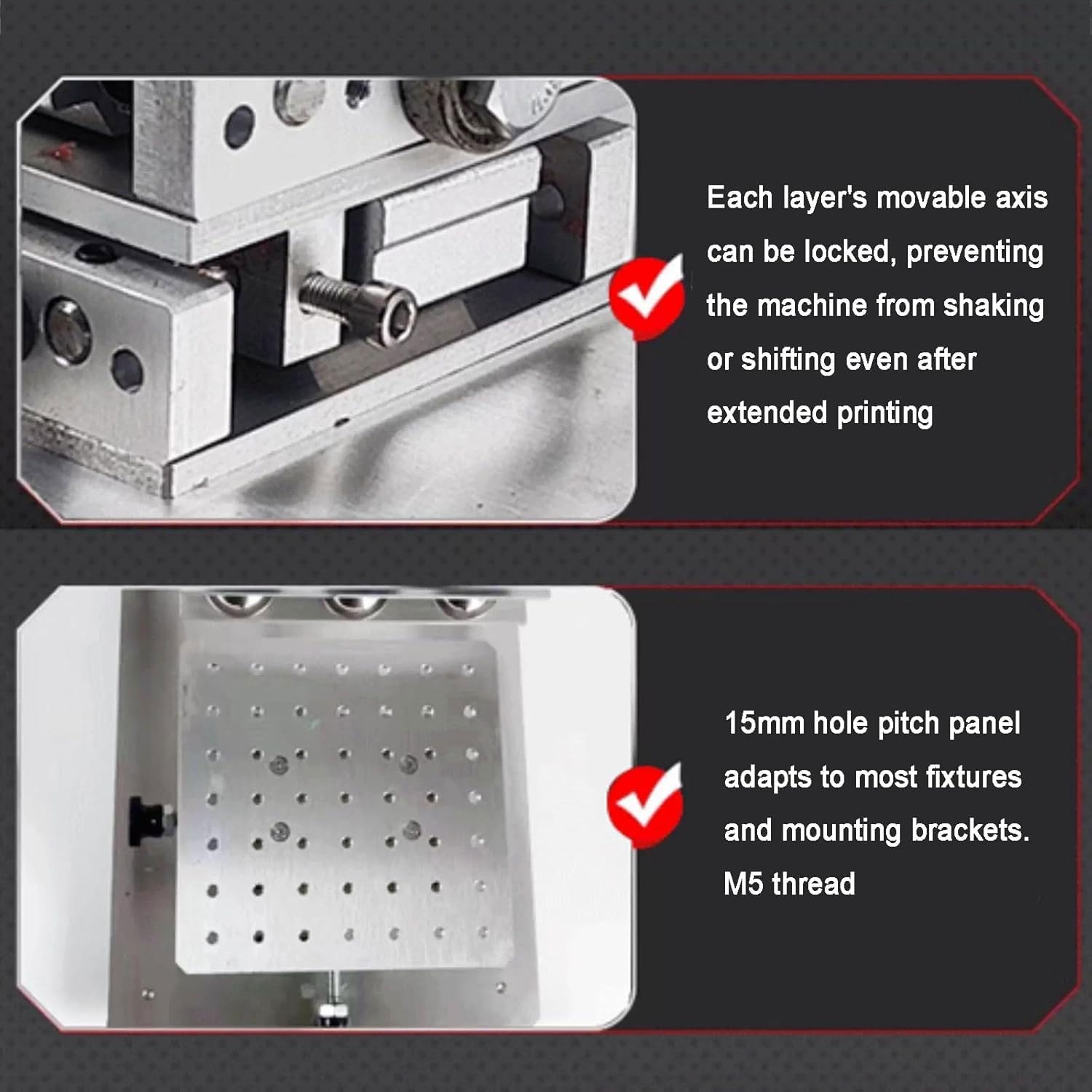 Each layer's movable axis can be locked, preventing the machine from shaking or shifting even after extended printing

15mm hole pitch panel adapts to most fixtures and mounting brackets. M5 thread