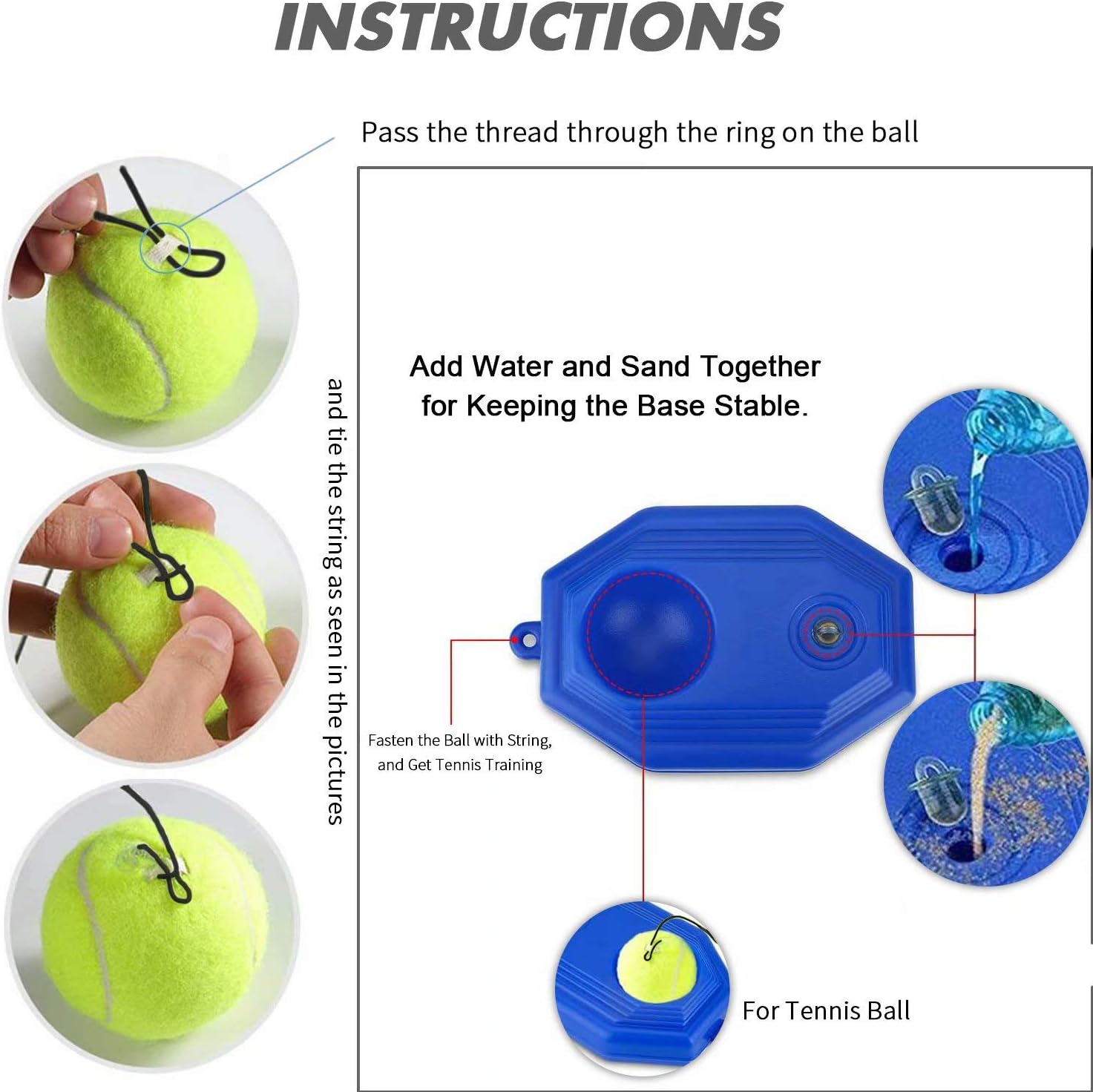 INSTRUCTIONS

Pass the thread through the ring on the ball

and tie the string as seen in the pictures

Add Water and Sand Together for Keeping the Base Stable.

Fasten the Ball with String, and Get Tennis Training

For Tennis Ball