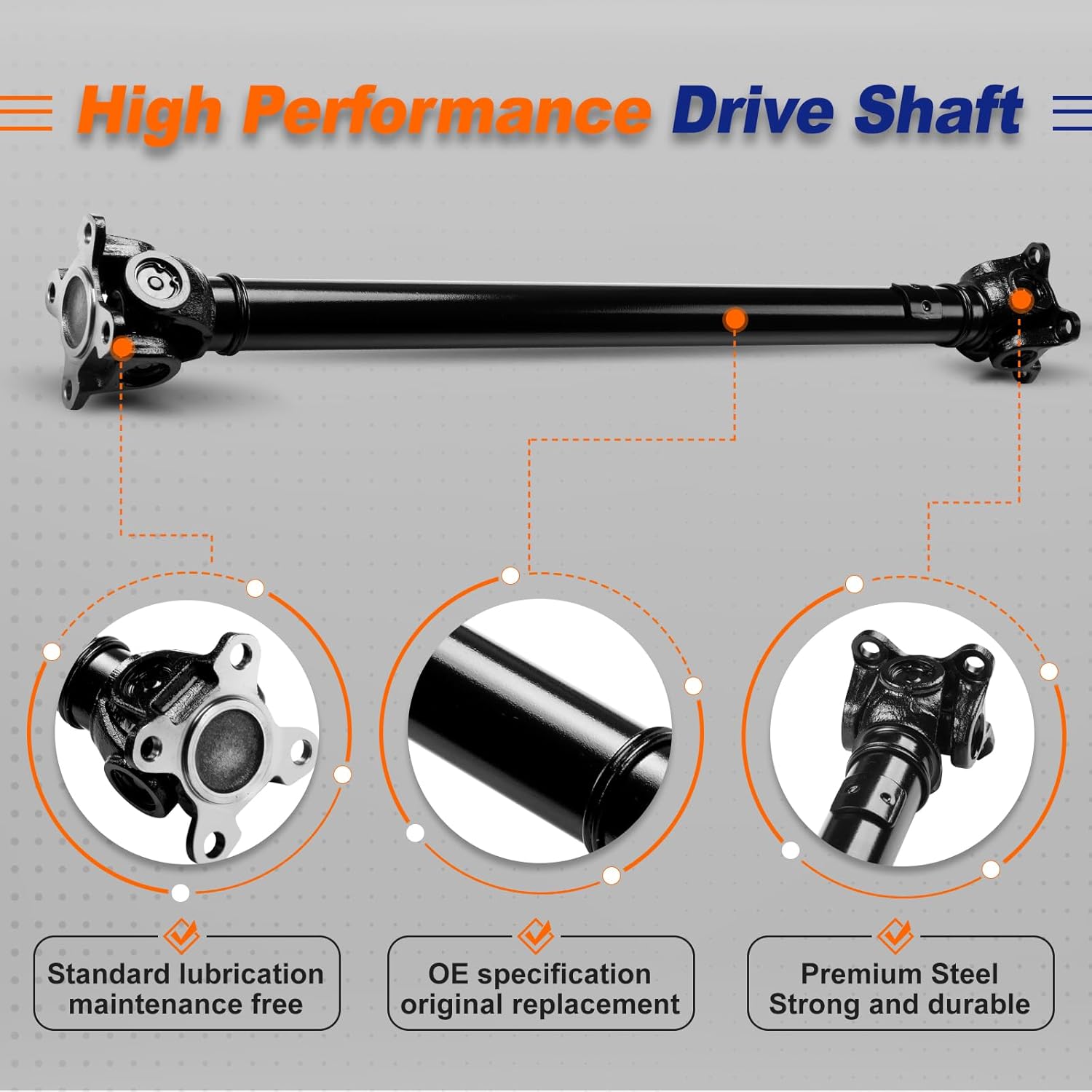 High Performance Drive Shaft

Standard lubrication maintenance free

OE specification original replacement

Premium Steel Strong and durable