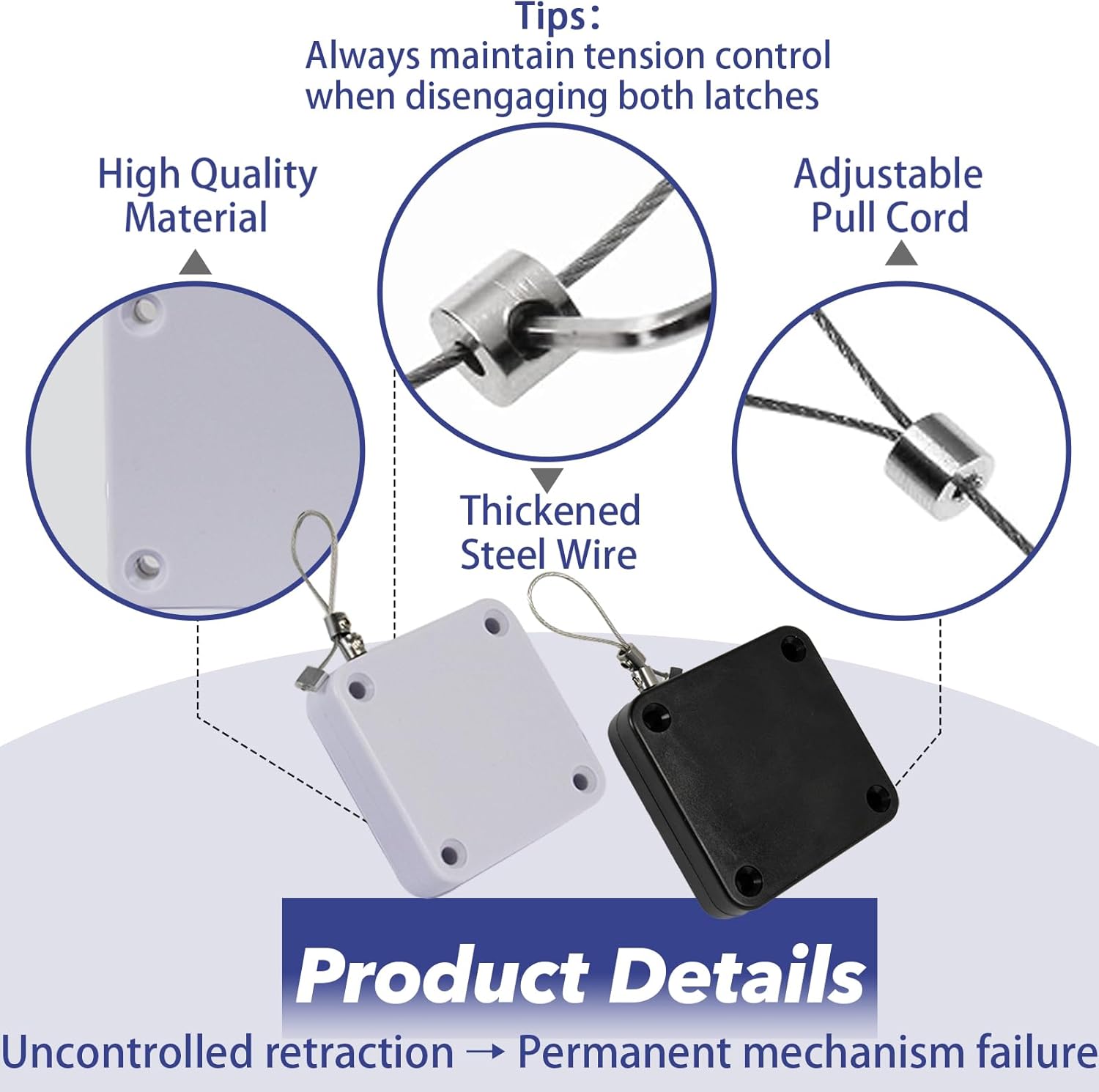 Tips:
Always maintain tension control when disengaging both latches

High Quality Material

Adjustable Pull Cord

Thickened Steel Wire

Product Details

Uncontrolled retraction → Permanent mechanism failure