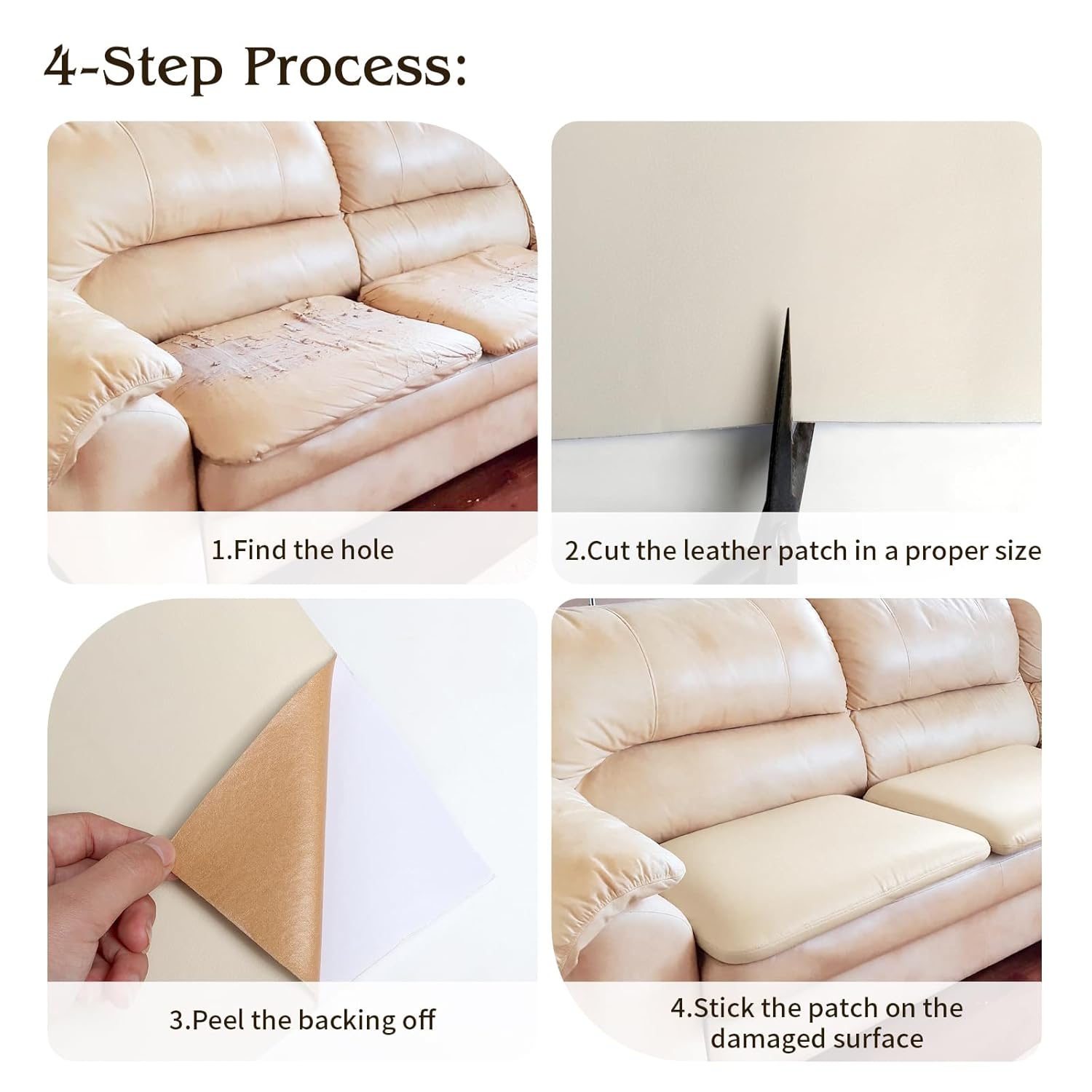 4-Step Process:

1.Find the hole

2.Cut the leather patch in a proper size

3.Peel the backing off

4.Stick the patch on the damaged surface