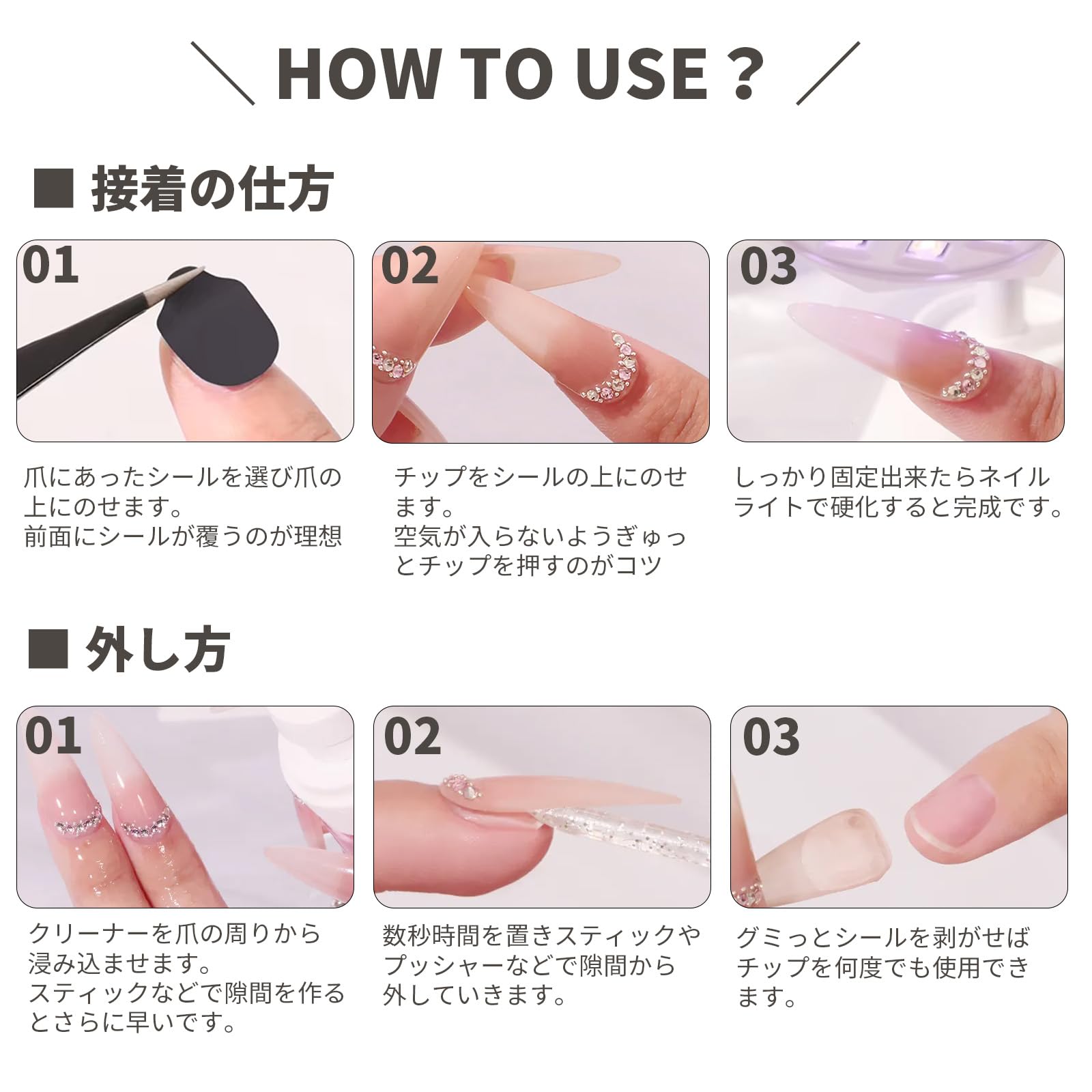 ＼ HOW TO USE？ ／

■ 接着の仕方

01

爪にあったシールを選び爪の上にのせます。
前面にシールが覆うのが理想

02

チップをシールの上にのせます。
空気が入らないようぎゅっとチップを押すのがコツ

03

しっかり固定出来たらネイルライトで硬化すると完成です。

■ 外し方

01

クリーナーを爪の周りから浸み込ませます。
スティックなどで隙間を作るとさらに早いです。

02

数秒時間を置きスティックやプッシャーなどで隙間から外していきます。

03

グミっとシールを剥がせばチップを何度でも使用できます。