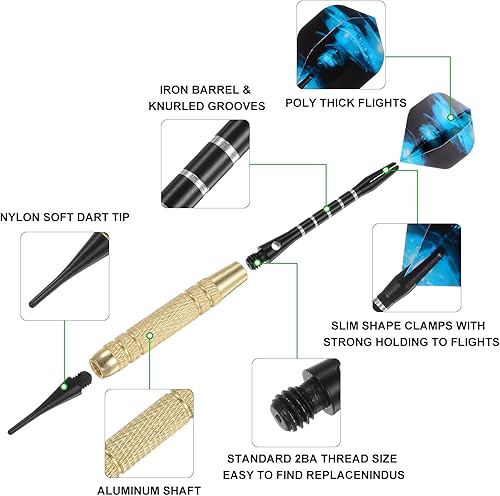 POLY THICK FLIGHTS

IRON BARREL & KNURLED GROOVES

NYLON SOFT DART TIP

SLIM SHAPE CLAMPS WITH STRONG HOLDING TO FLIGHTS

STANDARD 2BA THREAD SIZE EASY TO FIND REPLACENINDUS

ALUMINUM SHAFT