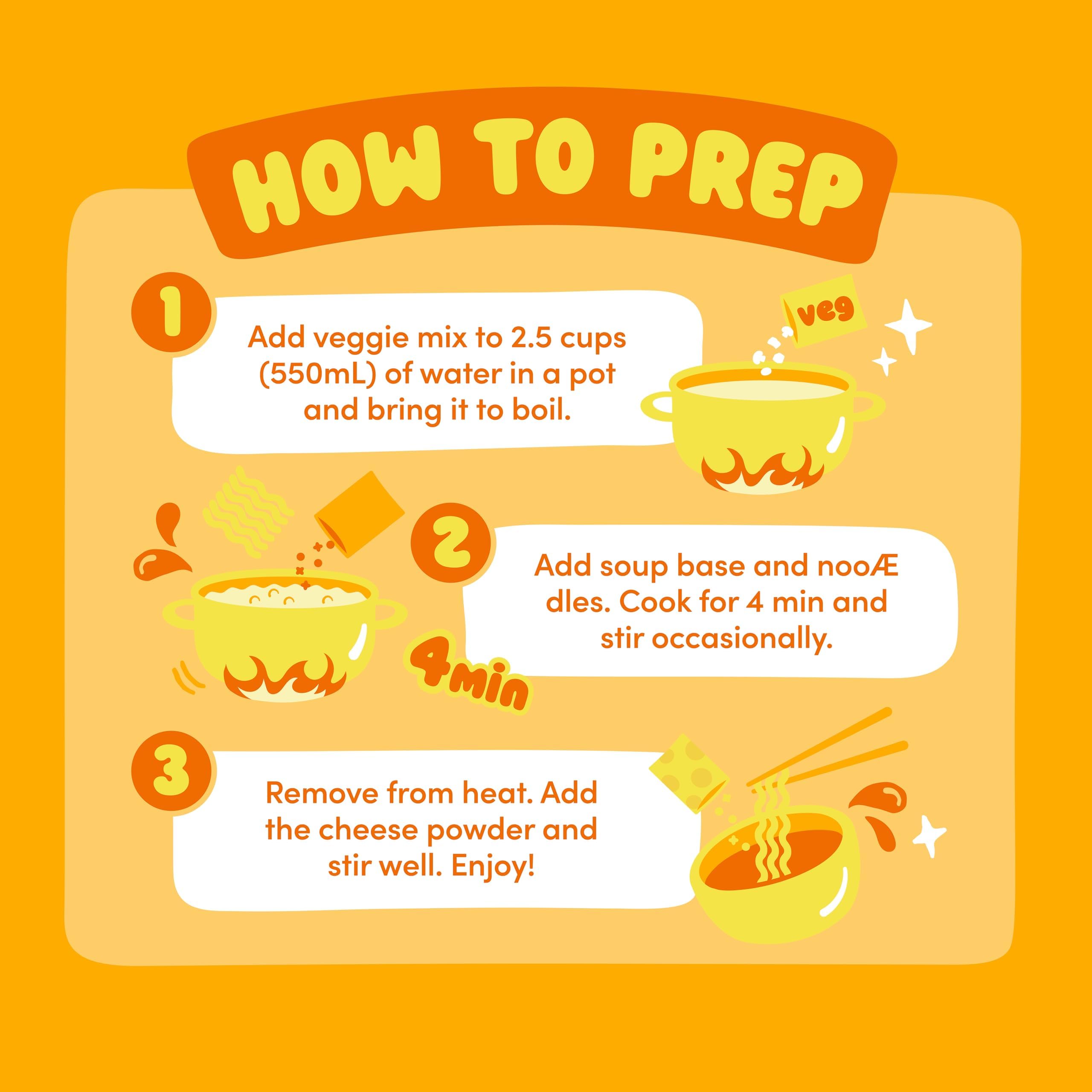 HOW TO PREP

1

Add veggie mix to 2.5 cups (550mL) of water in a pot and bring it to boil.

veg

2

Add soup base and nooÆ dles. Cook for 4 min and stir occasionally.

4min

3

Remove from heat. Add the cheese powder and stir well. Enjoy!