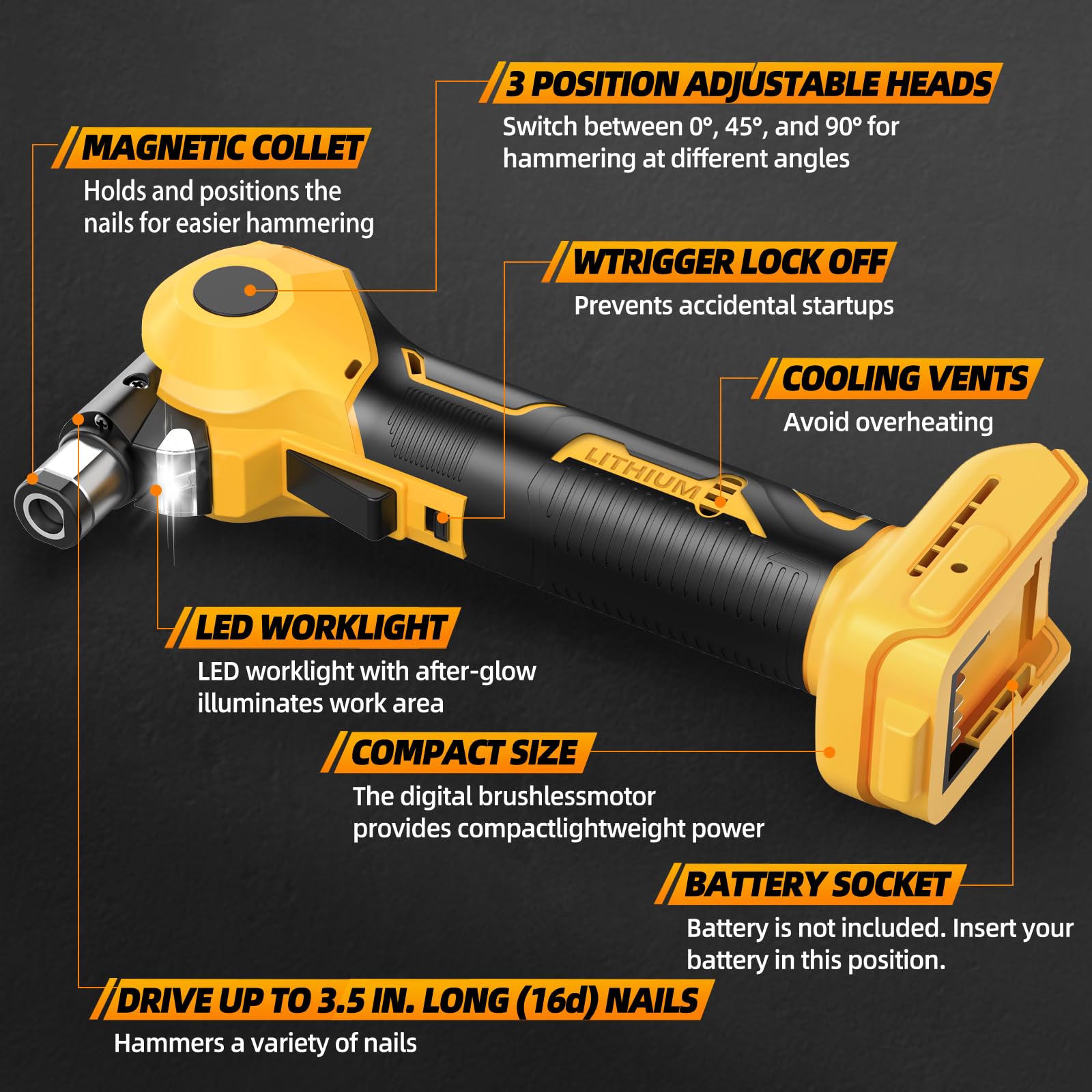 3 POSITION ADJUSTABLE HEADS
Switch between 0°, 45°, and 90° for hammering at different angles

MAGNETIC COLLET
Holds and positions the nails for easier hammering

WTRIGGER LOCK OFF
Prevents accidental startups

COOLING VENTS
Avoid overheating

LITHIUM

LED WORKLIGHT
LED worklight with after-glow illuminates work area

COMPACT SIZE
The digital brushlessmotor provides compactlightweight power

BATTERY SOCKET
Battery is not included. Insert your battery in this position.

DRIVE UP TO 3.5 IN. LONG (16d) NAILS
Hammers a variety of nails