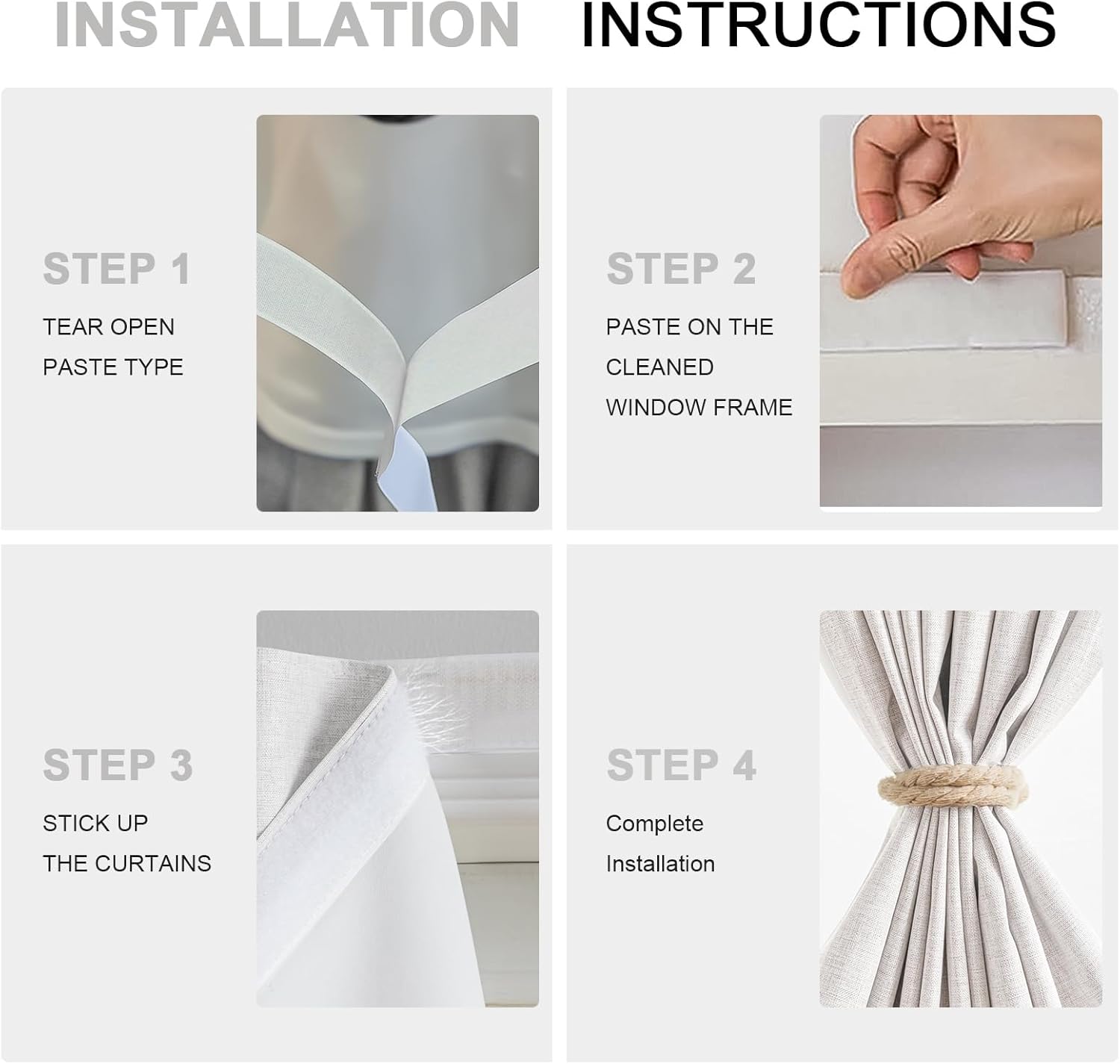 INSTALLATION INSTRUCTIONS

STEP 1

TEAR OPEN PASTE TYPE

STEP 2

PASTE ON THE CLEANED WINDOW FRAME

STEP 3

STICK UP THE CURTAINS

STEP 4

Complete Installation