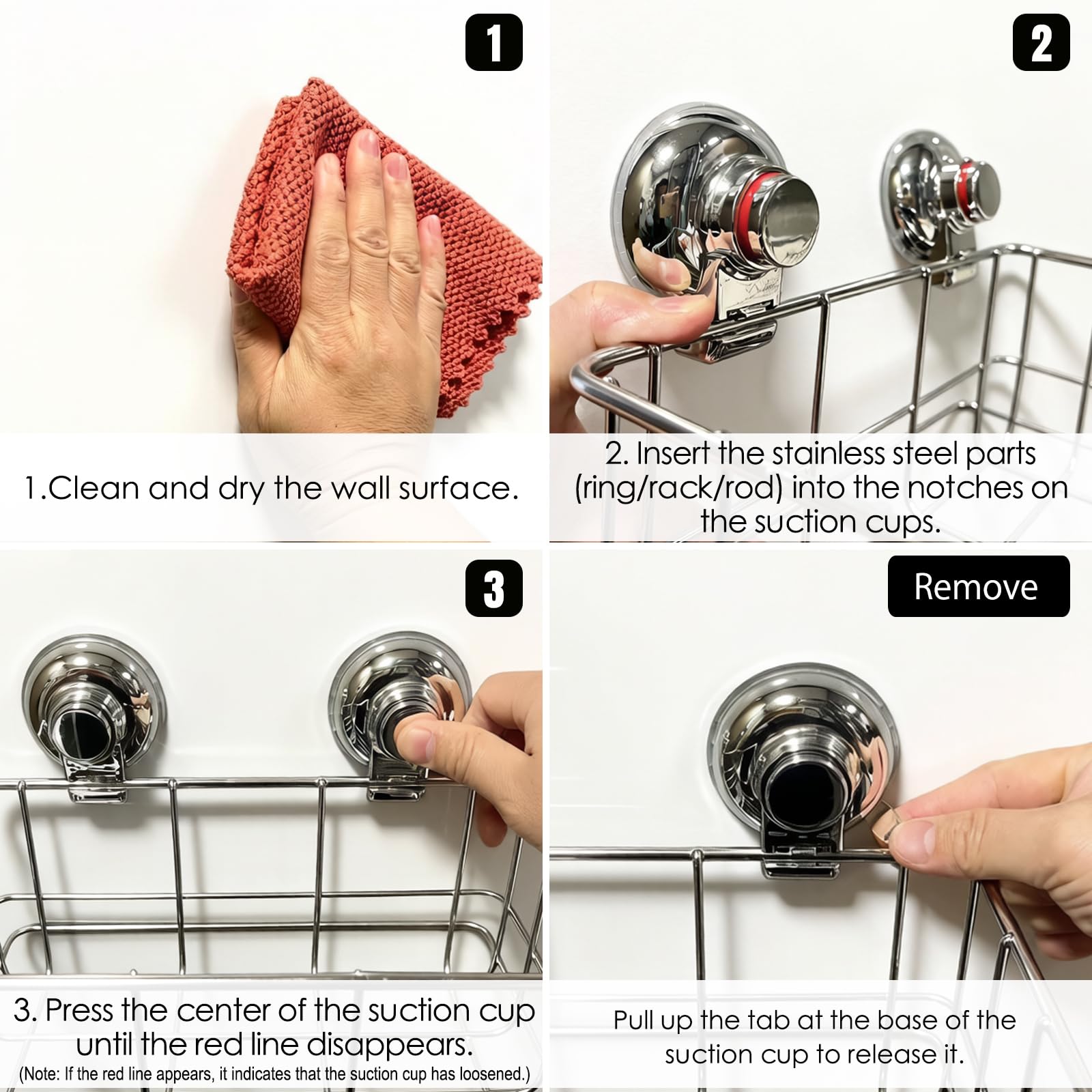 1

1.Clean and dry the wall surface.

2

2. Insert the stainless steel parts (ring/rack/rod) into the notches on the suction cups.

3

3. Press the center of the suction cup until the red line disappears.
(Note: If the red line appears, it indicates that the suction cup has loosened.)

Remove

Pull up the tab at the base of the suction cup to release it.