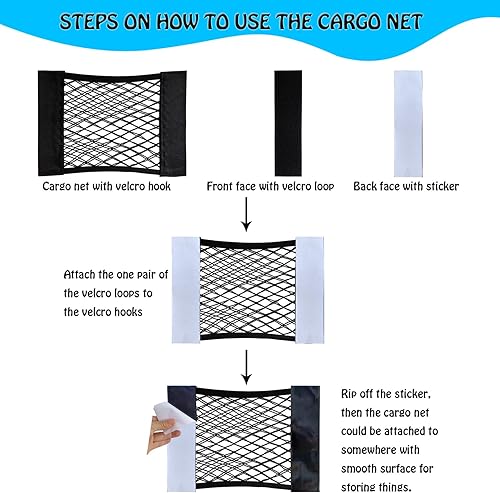 STEPS ON HOW TO USE THE CARGO NET

Cargo net with velcro hook

Front face with velcro loop

Back face with sticker

Attach the one pair of the velcro loops to the velcro hooks

Rip off the sticker, then the cargo net could be attached to somewhere with smooth surface for storing things.