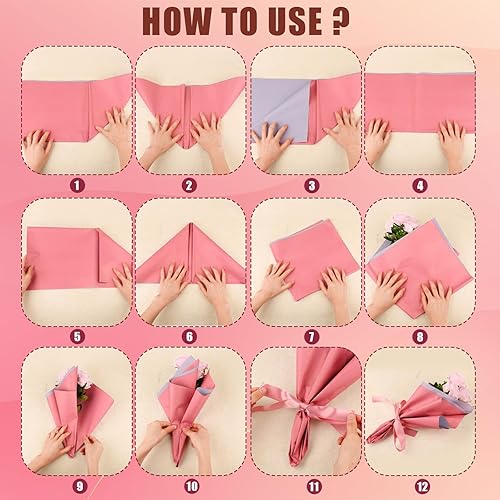 HOW TO USE ?

1 2 3 4

5 6 7 8

9 10 11 12