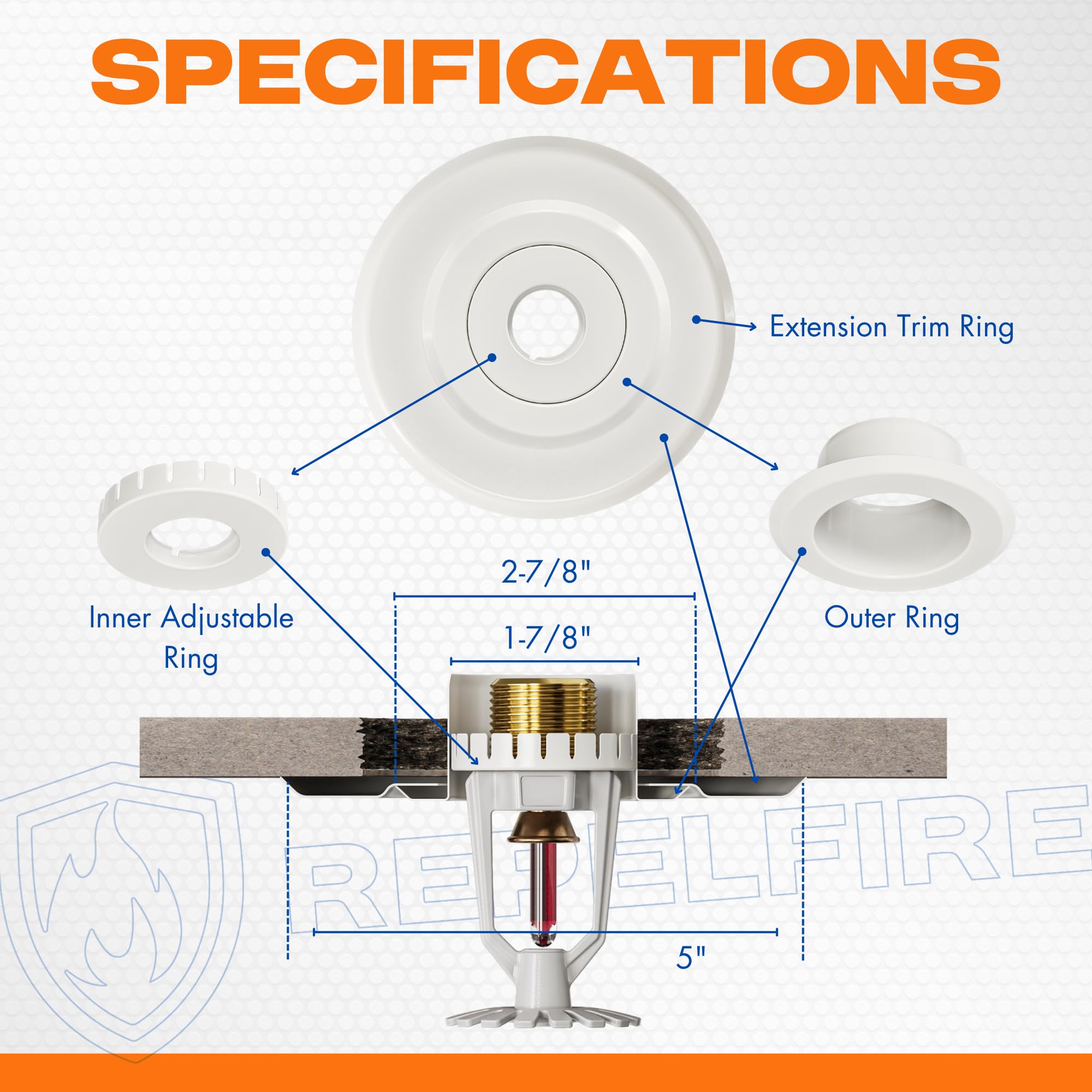 SPECIFICATIONS

Extension Trim Ring

Inner Adjustable Ring

Outer Ring

2-7/8"

1-7/8"

5"

REPELFIRE