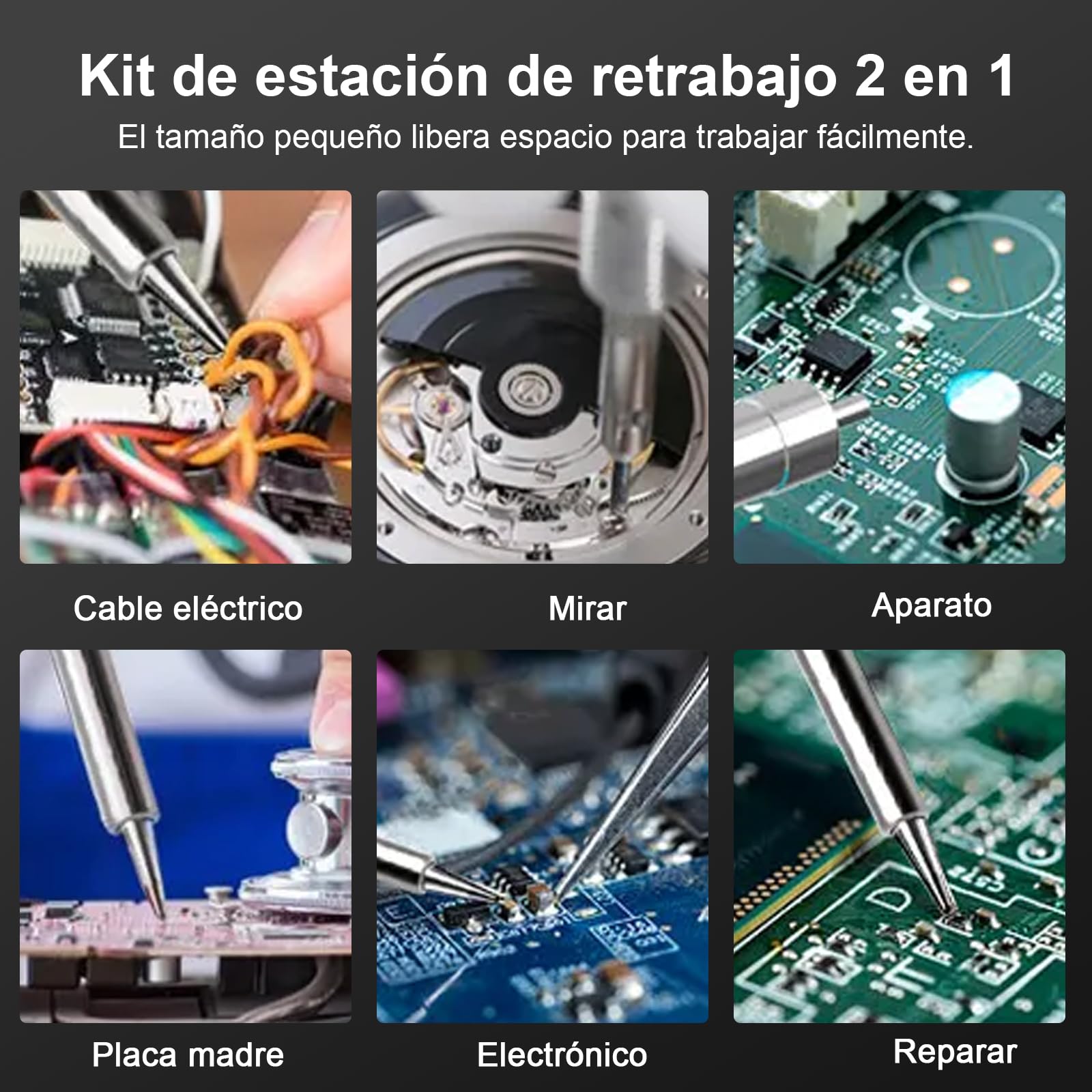 Kit de estación de retrabajo 2 en 1
El tamaño pequeño libera espacio para trabajar fácilmente.

Cable eléctrico

Mirar

Aparato

Placa madre

Electrónico

Reparar