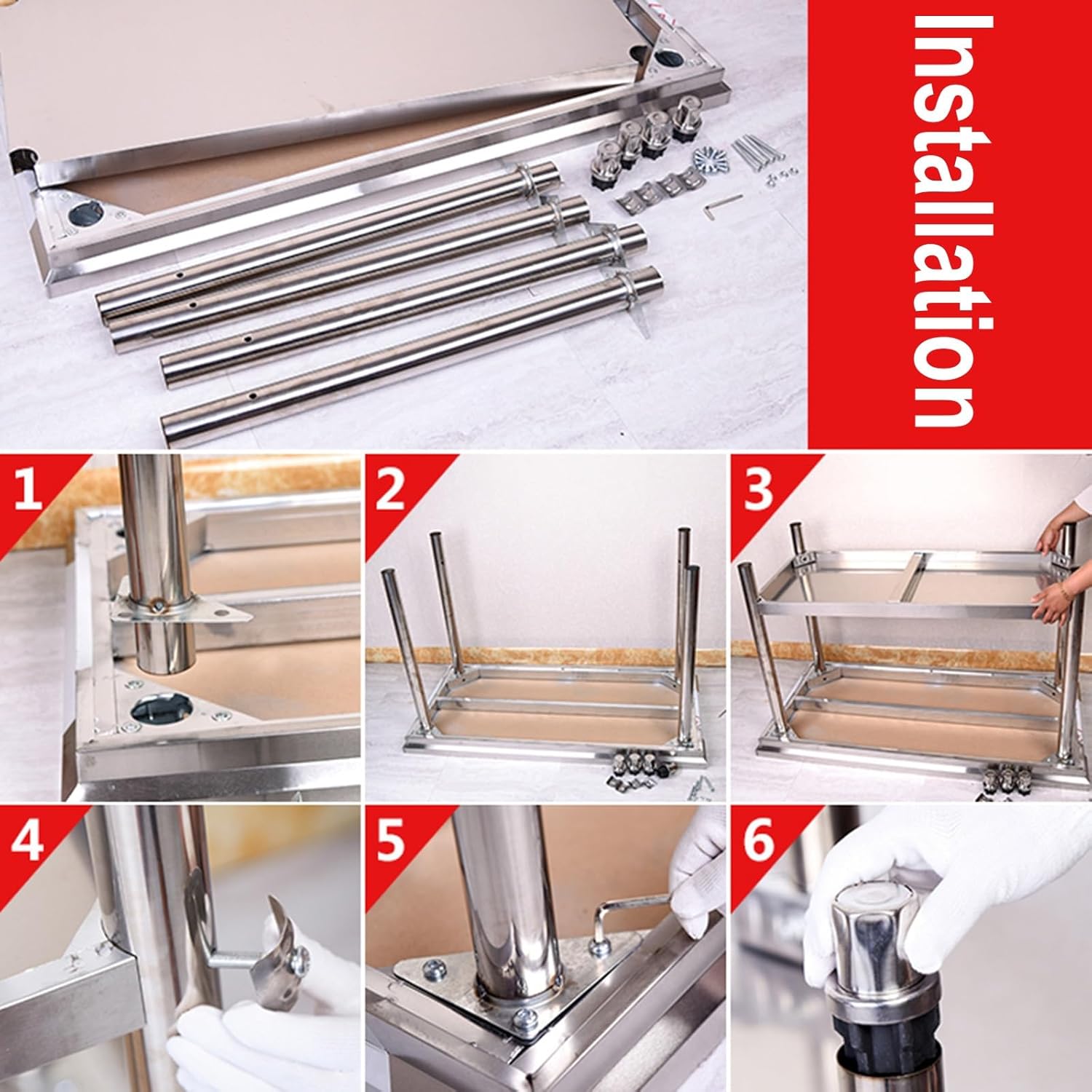 Installation

1

2

3

4

5

6