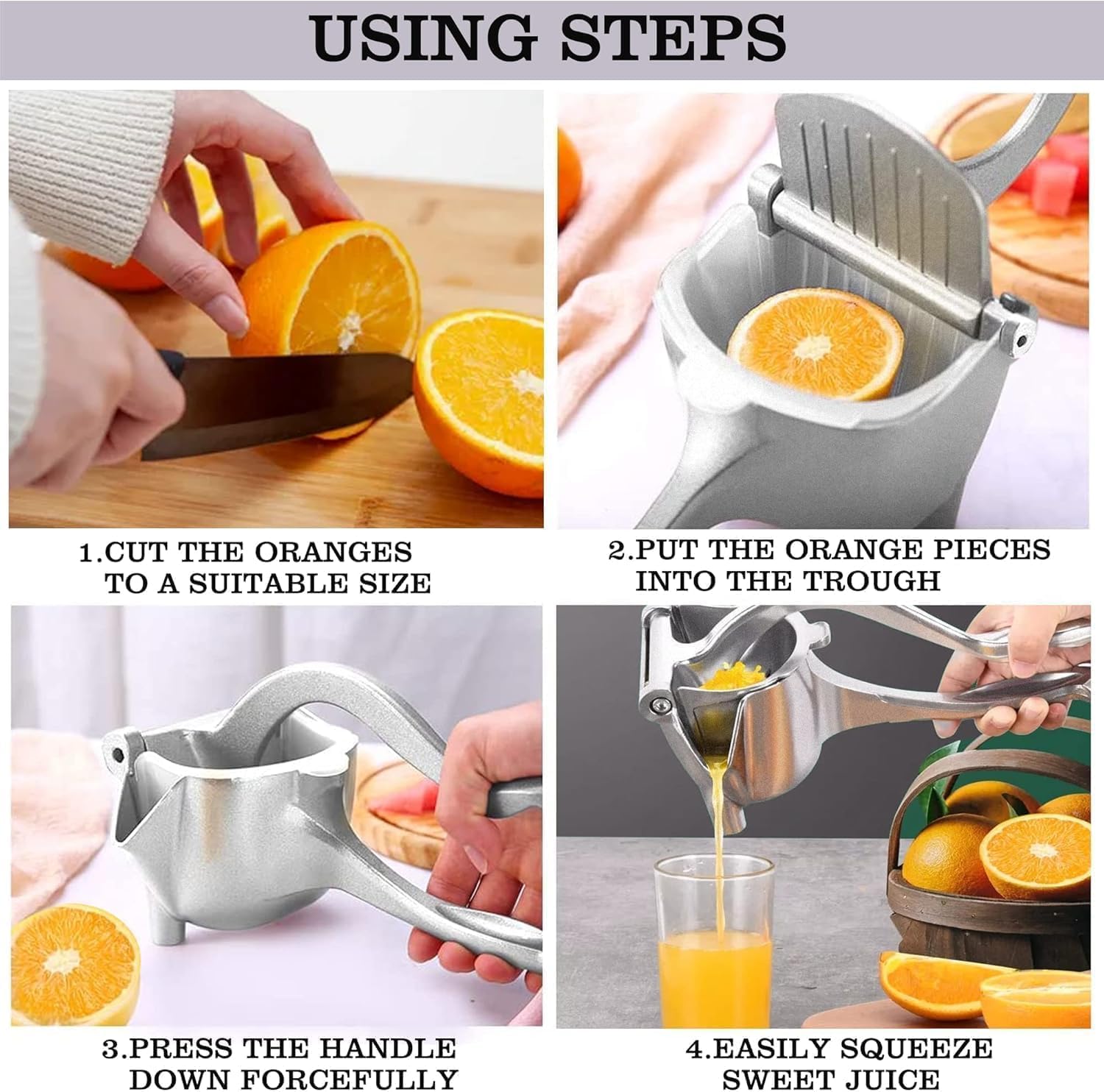 USING STEPS

1.CUT THE ORANGES TO A SUITABLE SIZE

2.PUT THE ORANGE PIECES INTO THE TROUGH

3.PRESS THE HANDLE DOWN FORCEFULLY

4.EASILY SQUEEZE SWEET JUICE