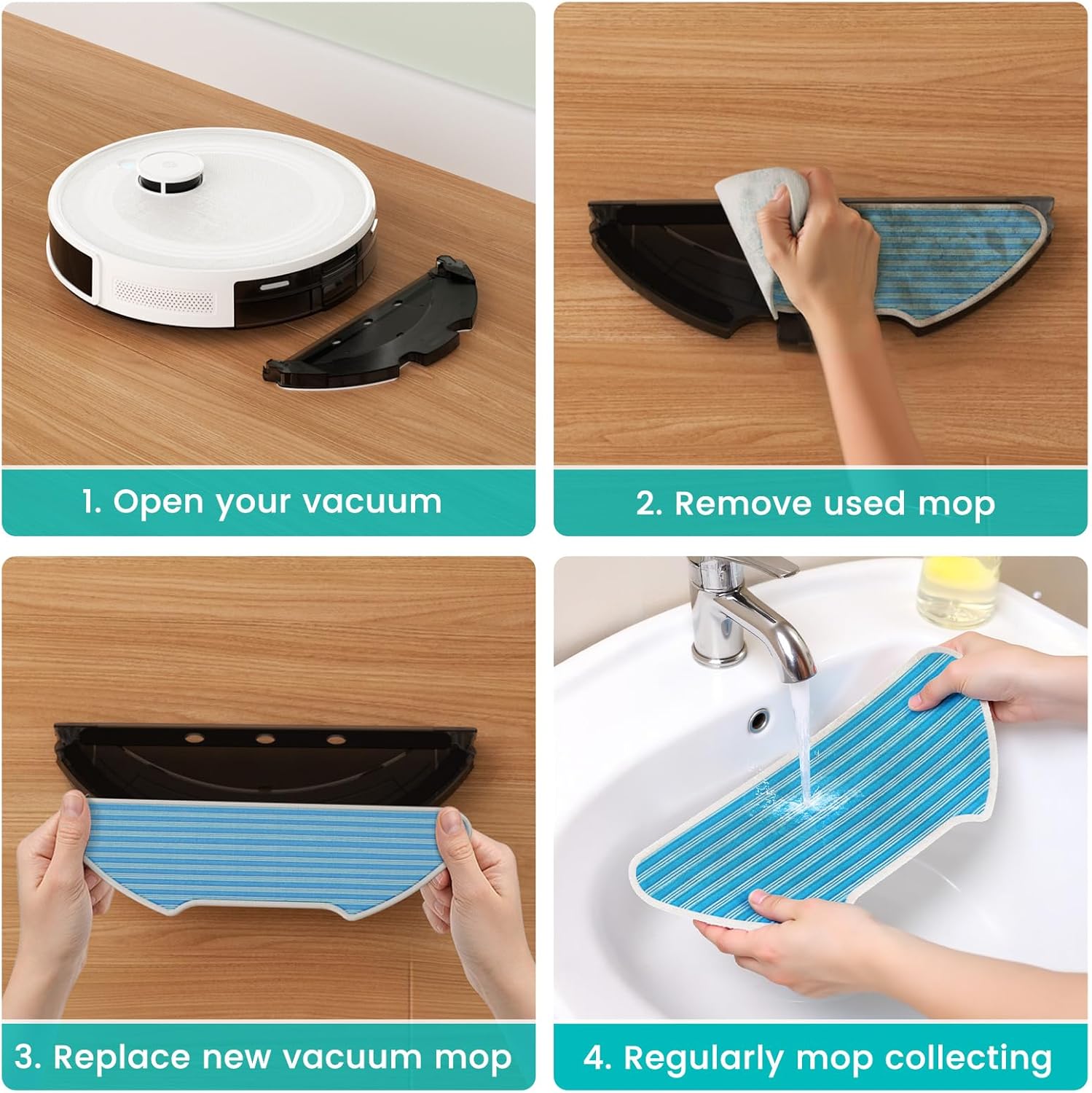 1. Open your vacuum

2. Remove used mop

3. Replace new vacuum mop

4. Regularly mop collecting