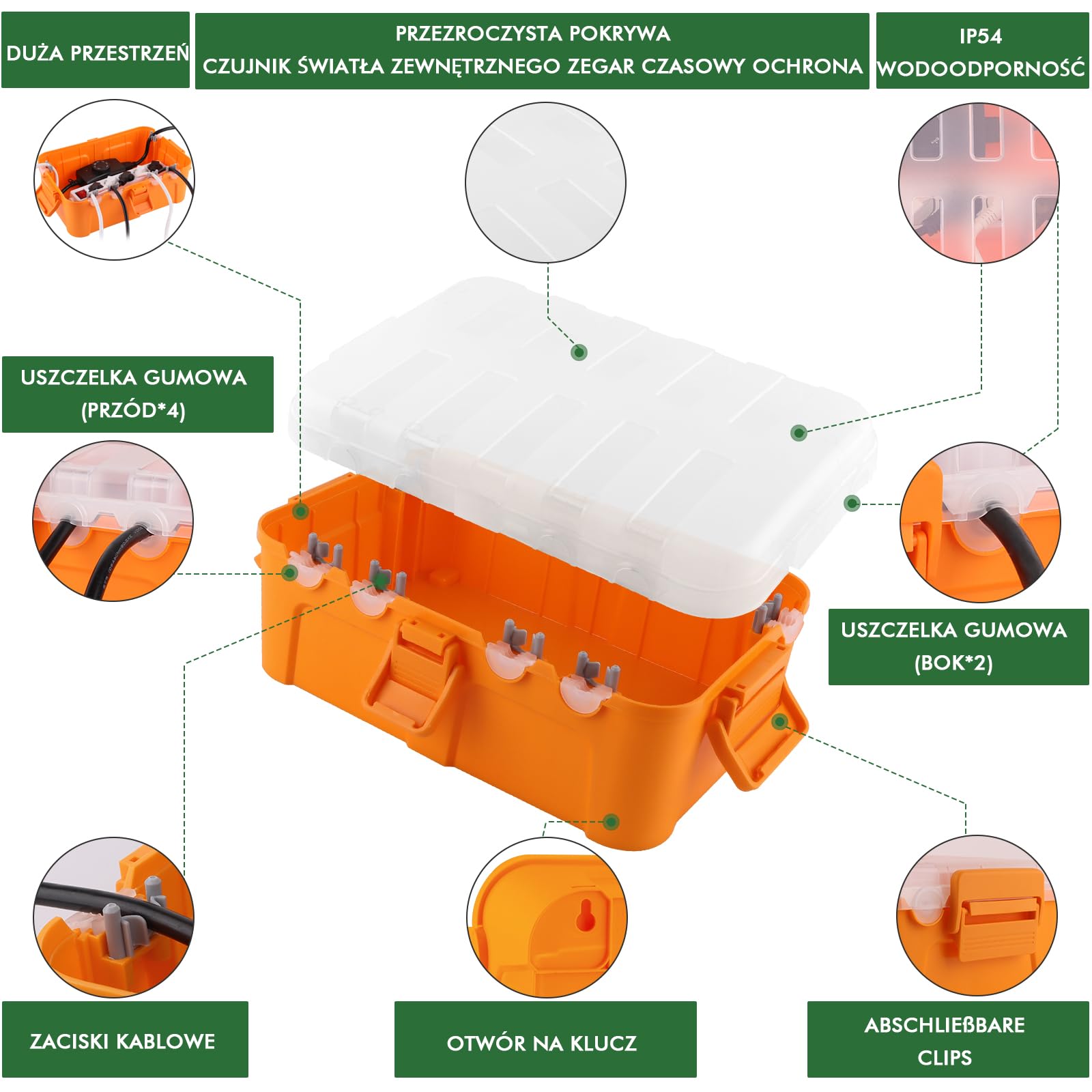 DUŻA PRZESTRZEŃ

PRZEZROCZYSTA POKRYWA
CZUJNIK ŚWIATŁA ZEWNĘTRZNEGO ZEGAR CZASOWY OCHRONA

IP54
WODOODPORNOŚĆ

USZCZELKA GUMOWA
(PRZÓD*4)

USZCZELKA GUMOWA
(BOK*2)

ZACISKI KABLOWE

OTWÓR NA KLUCZ

ABSCHLIEßBARE
CLIPS