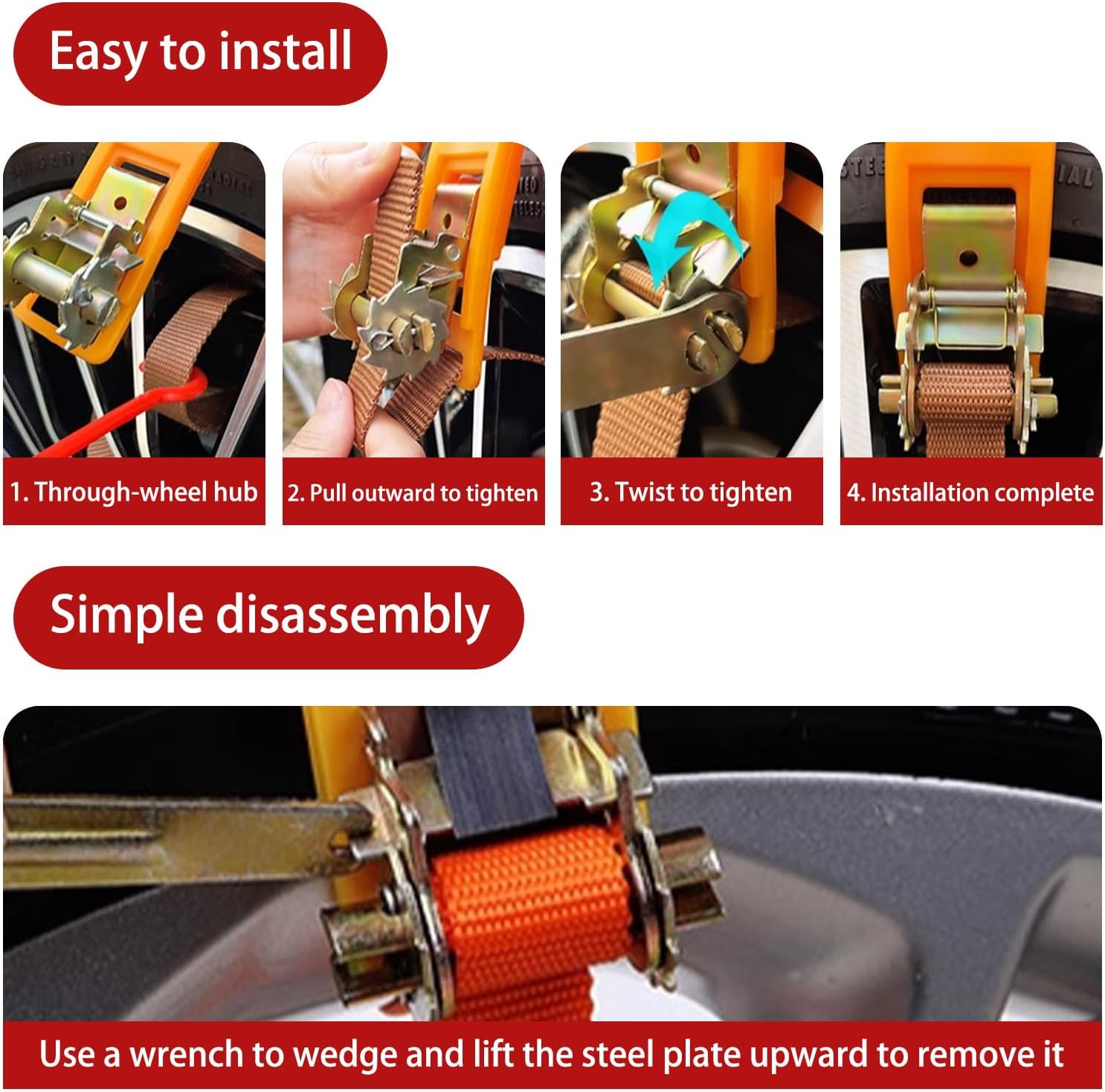 Easy to install

1. Through-wheel hub

2. Pull outward to tighten

3. Twist to tighten

4. Installation complete

Simple disassembly

Use a wrench to wedge and lift the steel plate upward to remove it