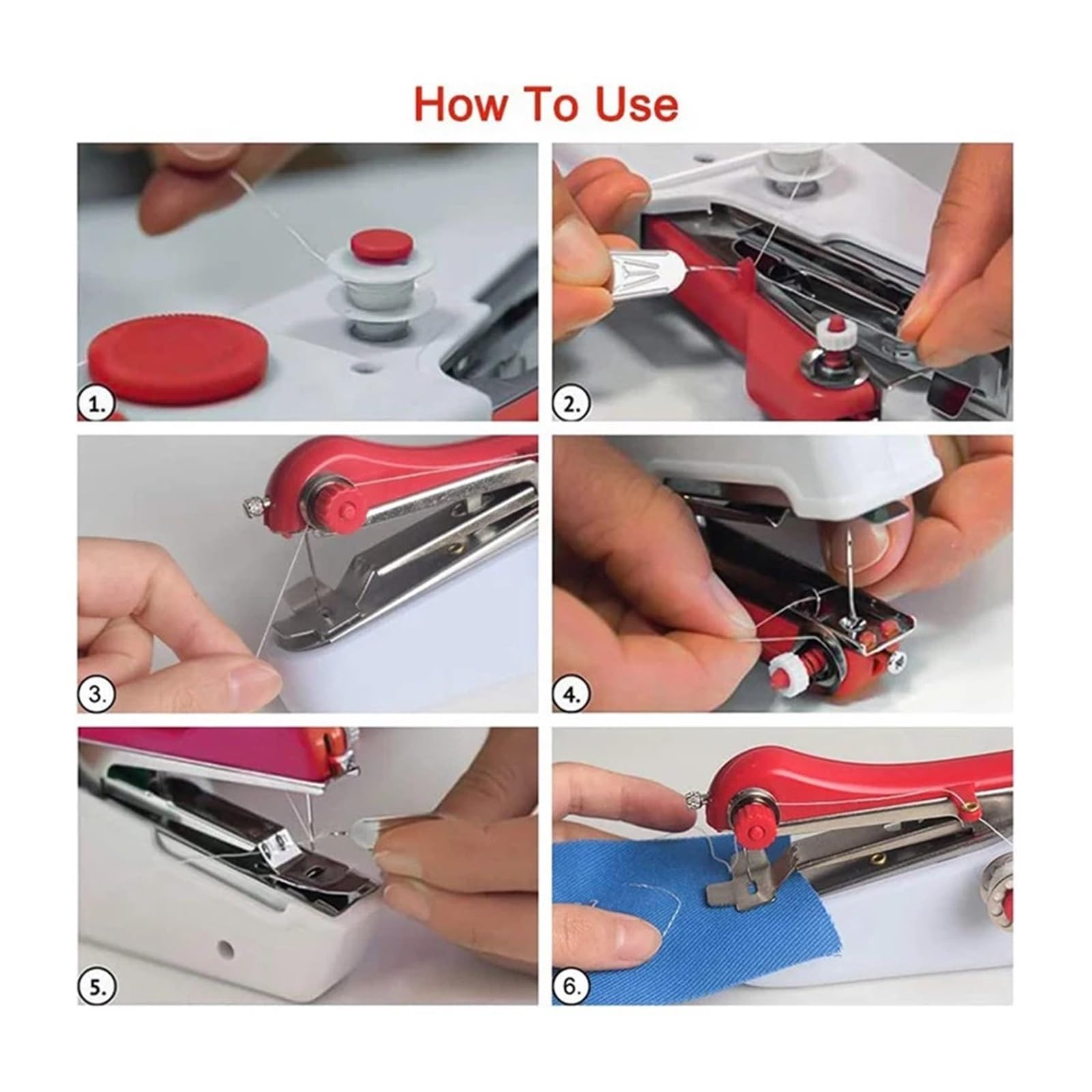 How To Use

1.

2.

3.

4.

5.

6.