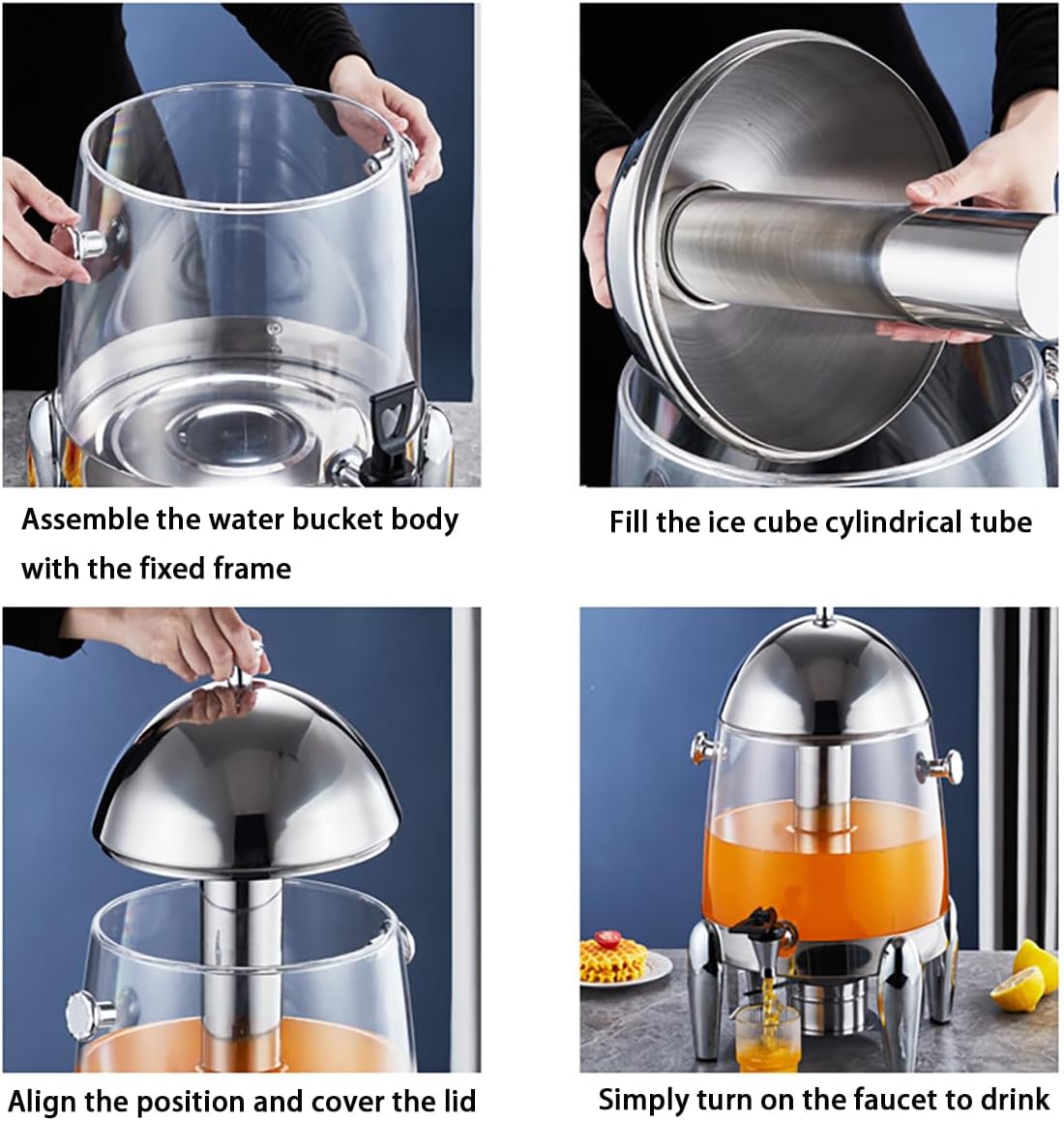 Assemble the water bucket body with the fixed frame

Fill the ice cube cylindrical tube

Align the position and cover the lid

Simply turn on the faucet to drink