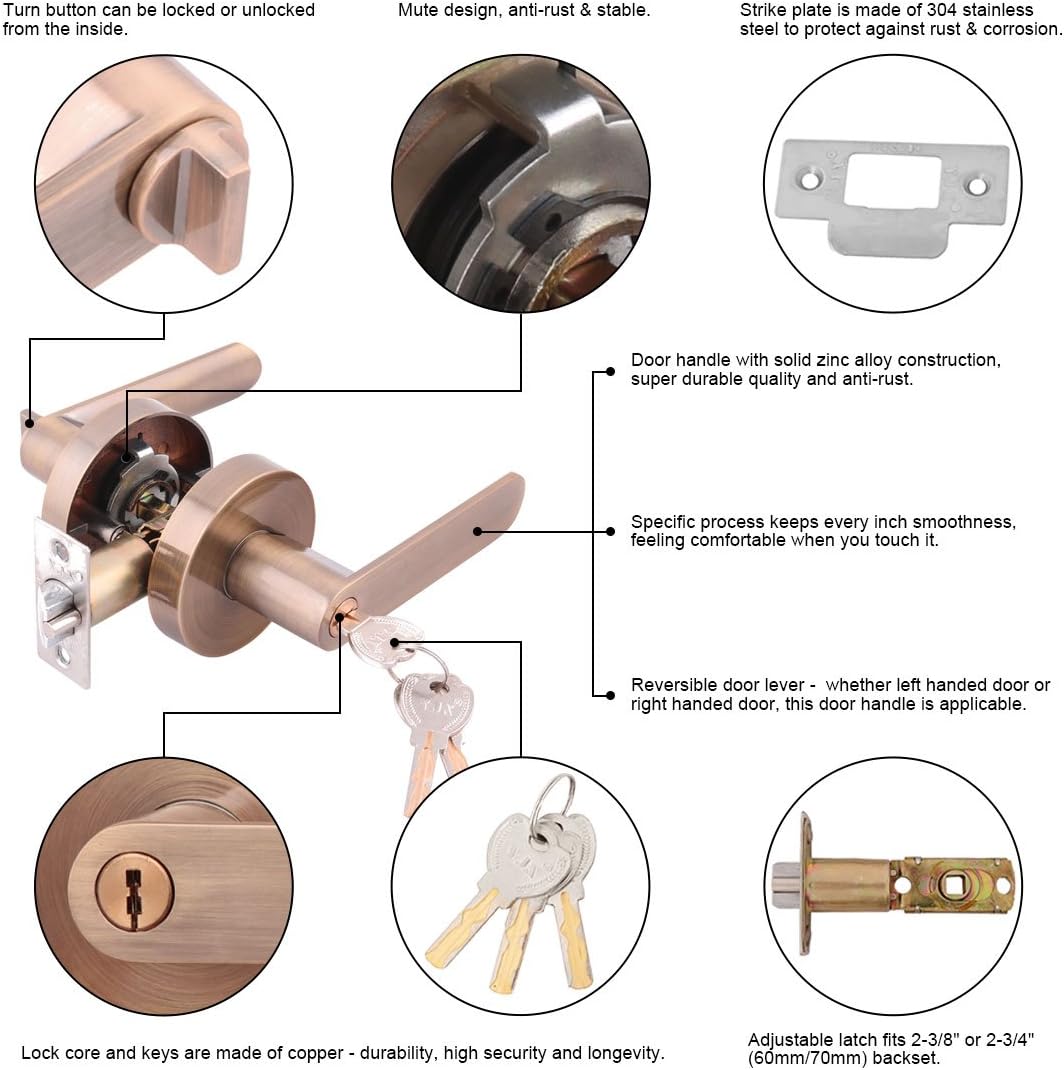 Turn button can be locked or unlocked from the inside.

Mute design, anti-rust & stable.

Strike plate is made of 304 stainless steel to protect against rust & corrosion.

Door handle with solid zinc alloy construction, super durable quality and anti-rust.

Specific process keeps every inch smoothness, feeling comfortable when you touch it.

Reversible door lever - whether left handed door or right handed door, this door handle is applicable.

Lock core and keys are made of copper - durability, high security and longevity.

Adjustable latch fits 2-3/8" or 2-3/4" (60mm/70mm) backset.